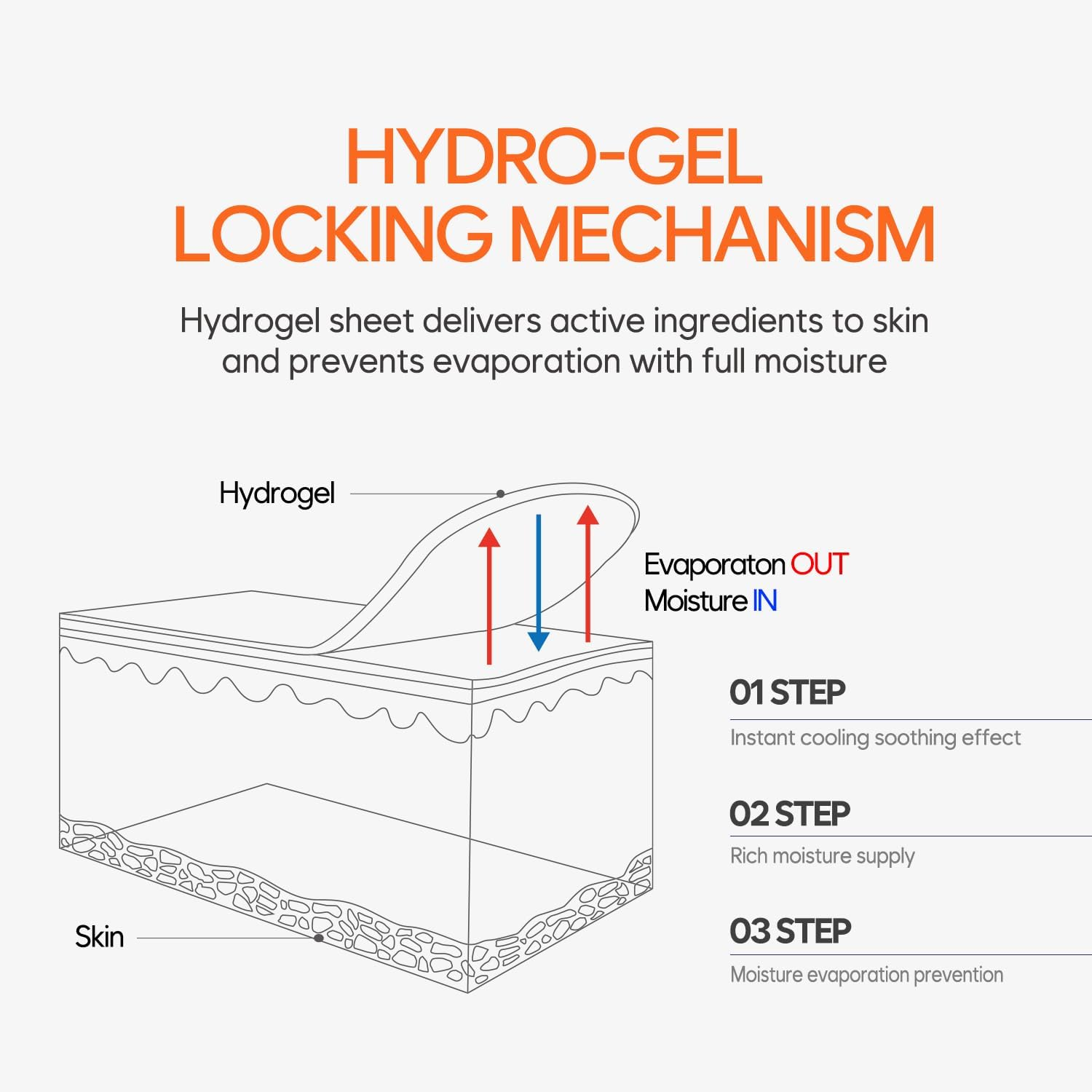 HYDRO-GEL
LOCKING MECHANISM

Hydrogel sheet delivers active ingredients to skin and prevents evaporation with full moisture

Hydrogel

Evaporaton OUT
Moisture IN

Skin

01 STEP
Instant cooling soothing effect

02 STEP
Rich moisture supply

03 STEP
Moisture evaporation prevention