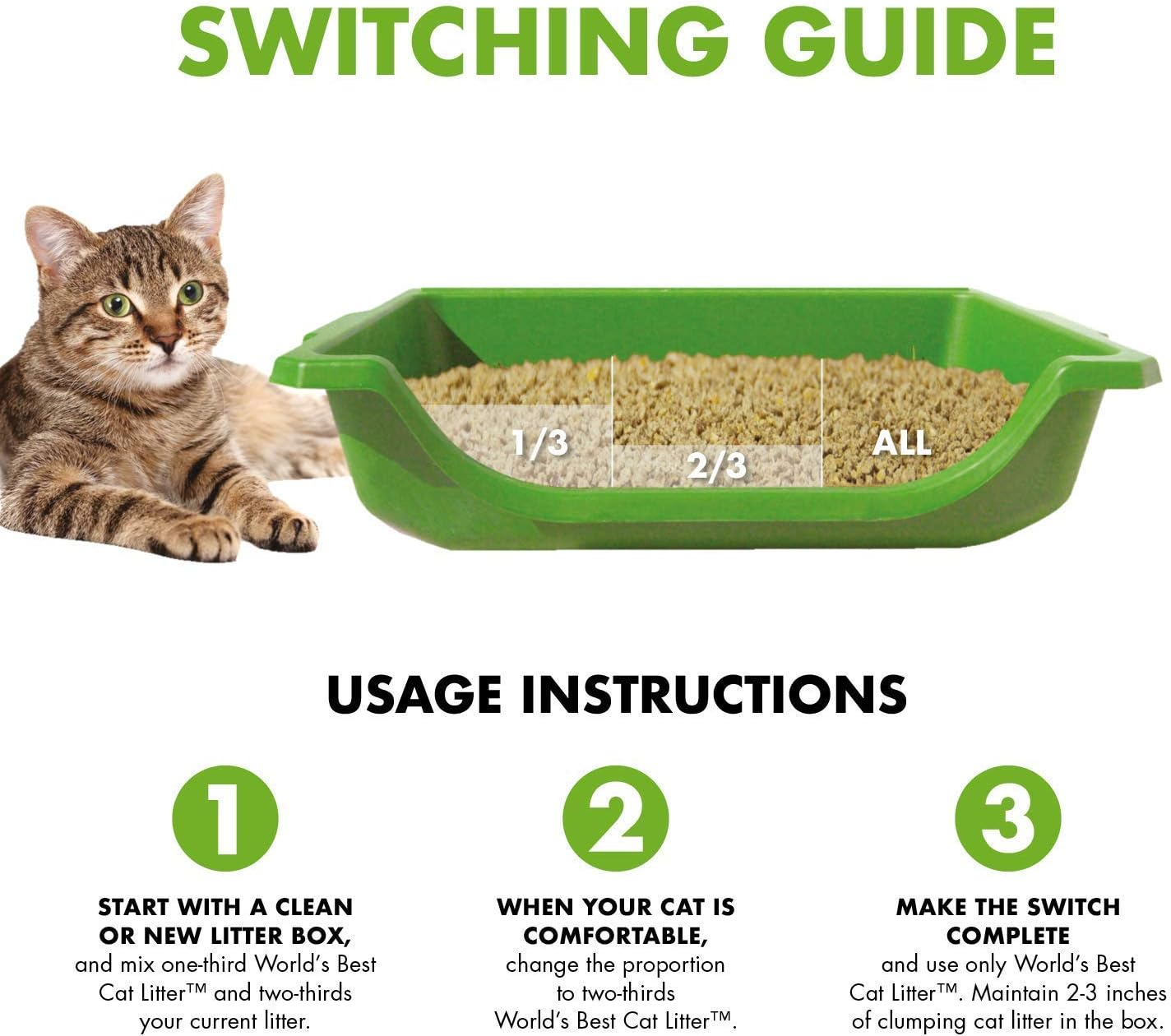 SWITCHING GUIDE

1/3

2/3

ALL

USAGE INSTRUCTIONS

1

START WITH A CLEAN OR NEW LITTER BOX, and mix one-third World's Best Cat Litter™ and two-thirds your current litter.

2

WHEN YOUR CAT IS COMFORTABLE, change the proportion to two-thirds World's Best Cat Litter™.

3

MAKE THE SWITCH COMPLETE and use only World's Best Cat Litter™. Maintain 2-3 inches of clumping cat litter in the box.