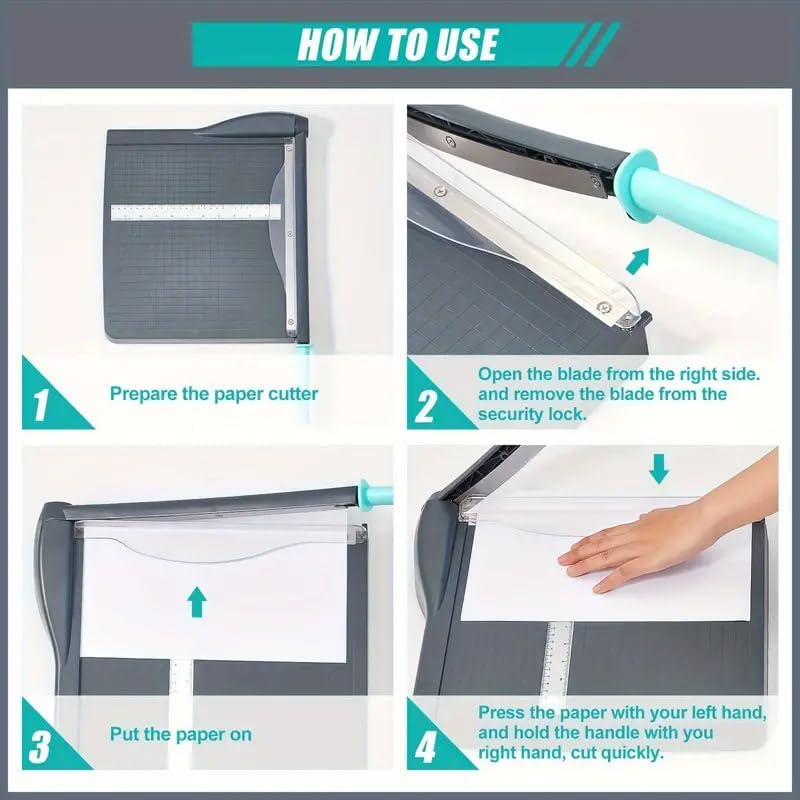 HOW TO USE

1 Prepare the paper cutter

2 Open the blade from the right side. and remove the blade from the security lock.

3 Put the paper on

4 Press the paper with your left hand, and hold the handle with you right hand, cut quickly.