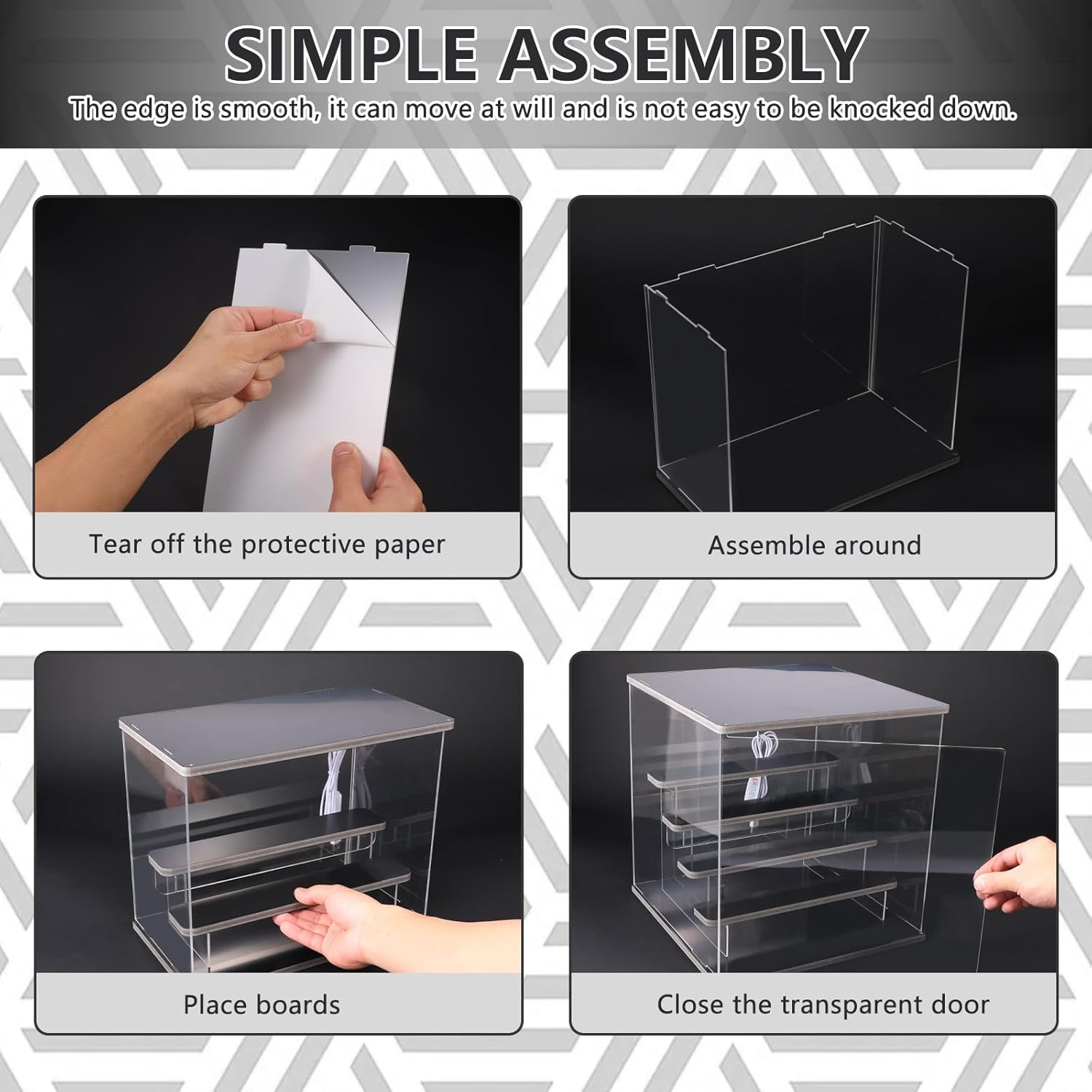 SIMPLE ASSEMBLY

The edge is smooth, it can move at will and is not easy to be knocked down.

Tear off the protective paper

Assemble around

Place boards

Close the transparent door