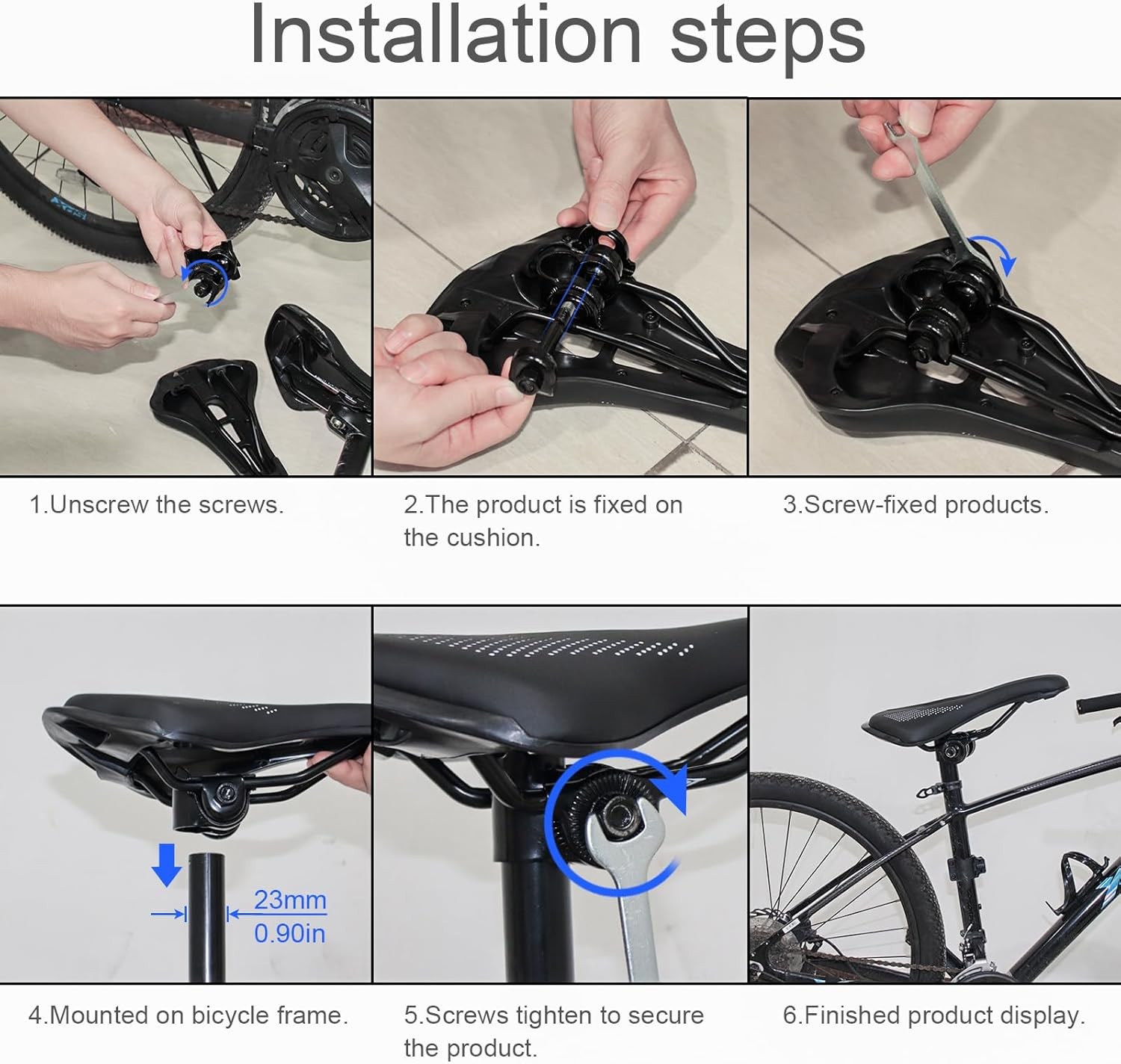 Installation steps

1.Unscrew the screws.

2.The product is fixed on the cushion.

3.Screw-fixed products.

23mm
0.90in

4.Mounted on bicycle frame.

5.Screws tighten to secure the product.

6.Finished product display.