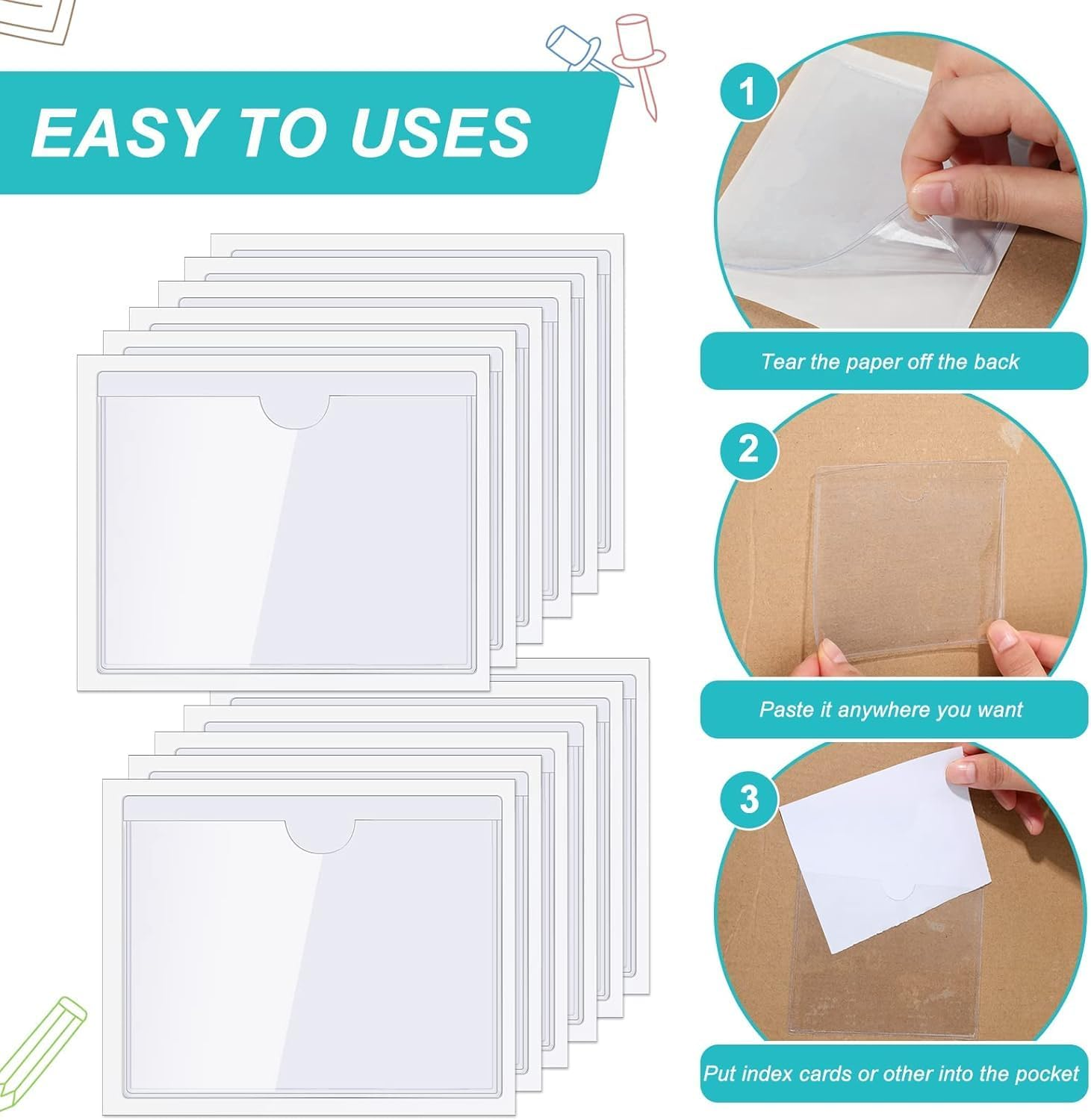 EASY TO USES

1

Tear the paper off the back

2

Paste it anywhere you want

3

Put index cards or other into the pocket