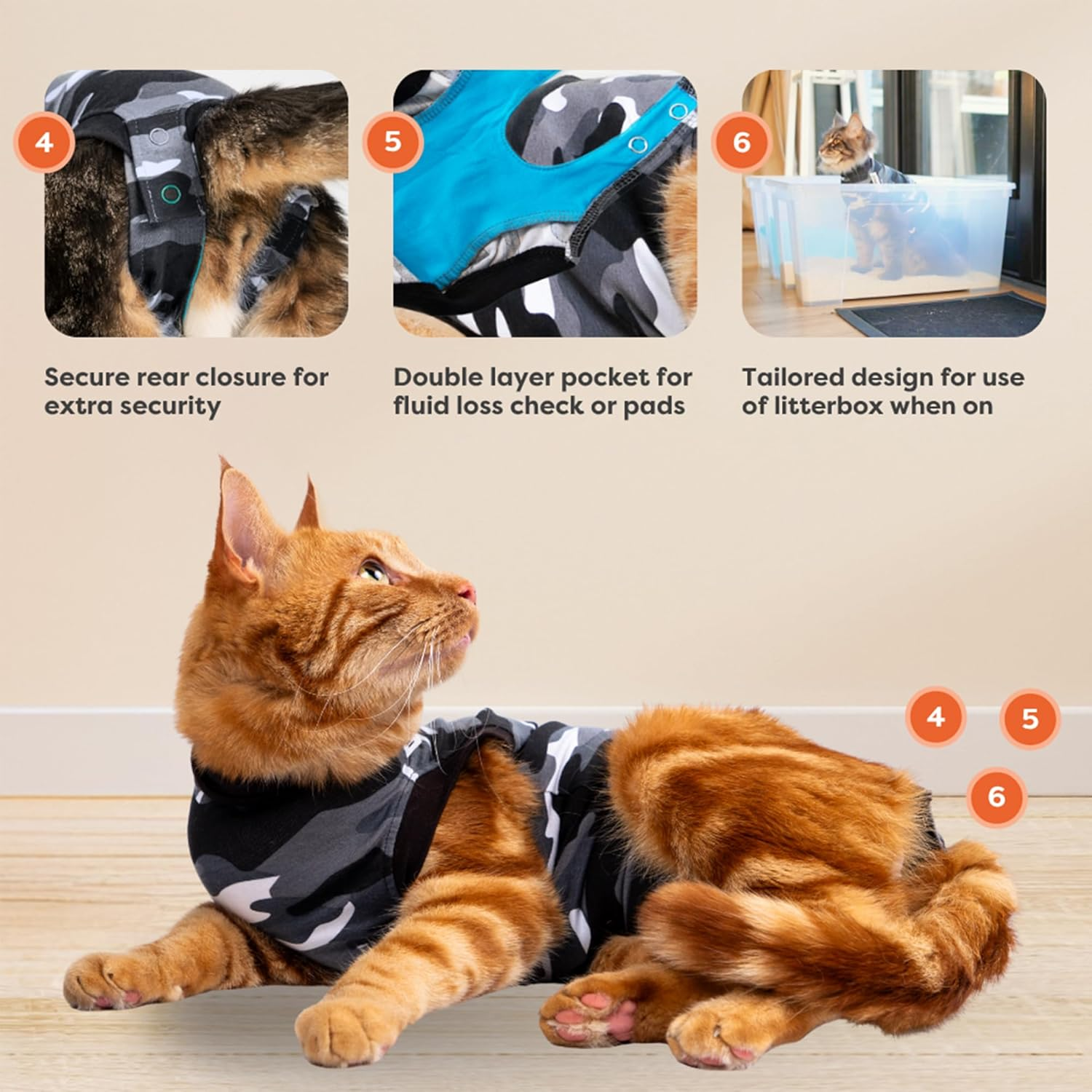 4

Secure rear closure for extra security

5

Double layer pocket for fluid loss check or pads

6

Tailored design for use of litterbox when on

4

5

6