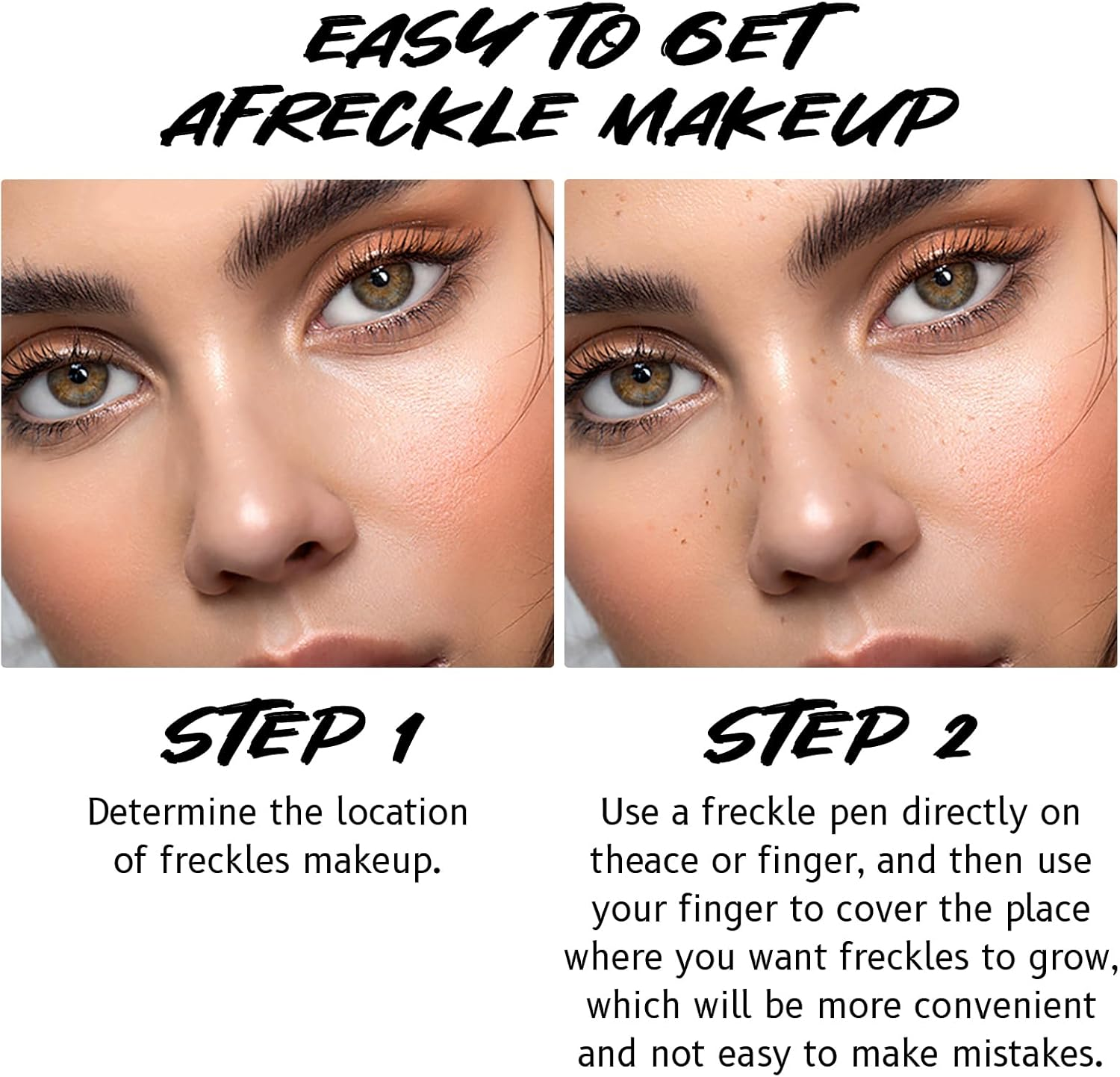 EASY TO GET AFRECKLE MAKEUP

STEP 1

Determine the location of freckles makeup.

STEP 2

Use a freckle pen directly on theace or finger, and then use your finger to cover the place where you want freckles to grow, which will be more convenient and not easy to make mistakes.