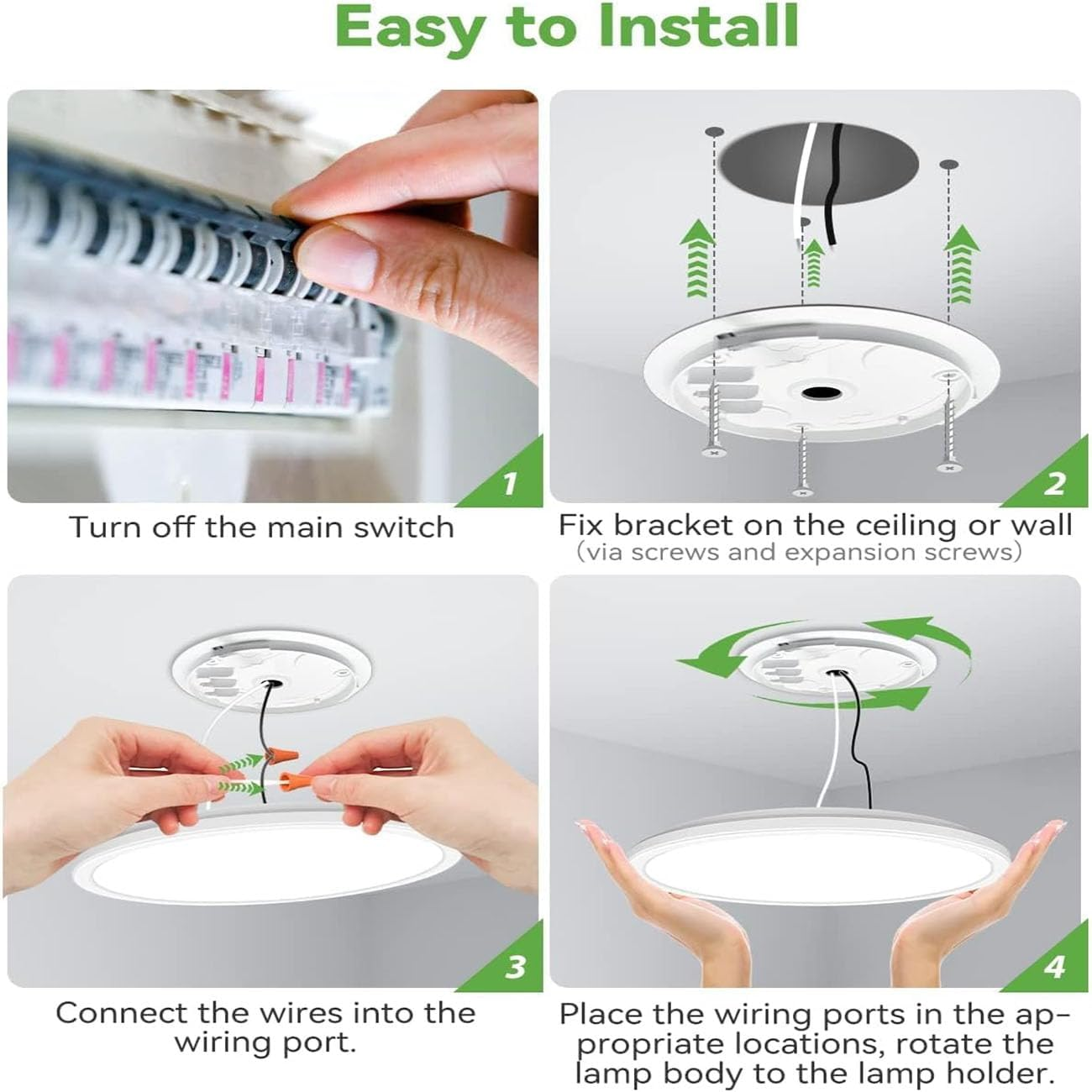 Easy to Install

1

Turn off the main switch

2

Fix bracket on the ceiling or wall
(via screws and expansion screws)

3

Connect the wires into the wiring port.

4

Place the wiring ports in the appropriate locations, rotate the lamp body to the lamp holder.