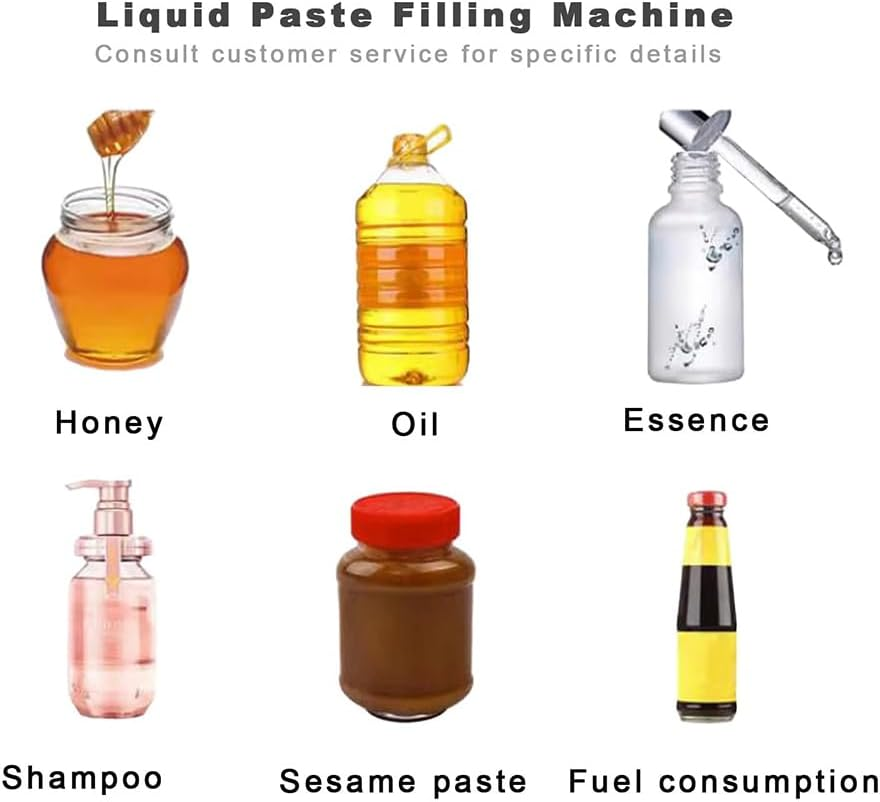 Liquid Paste Filling Machine
Consult customer service for specific details

Honey

Oil

Essence

Shampoo

Sesame paste

Fuel consumption