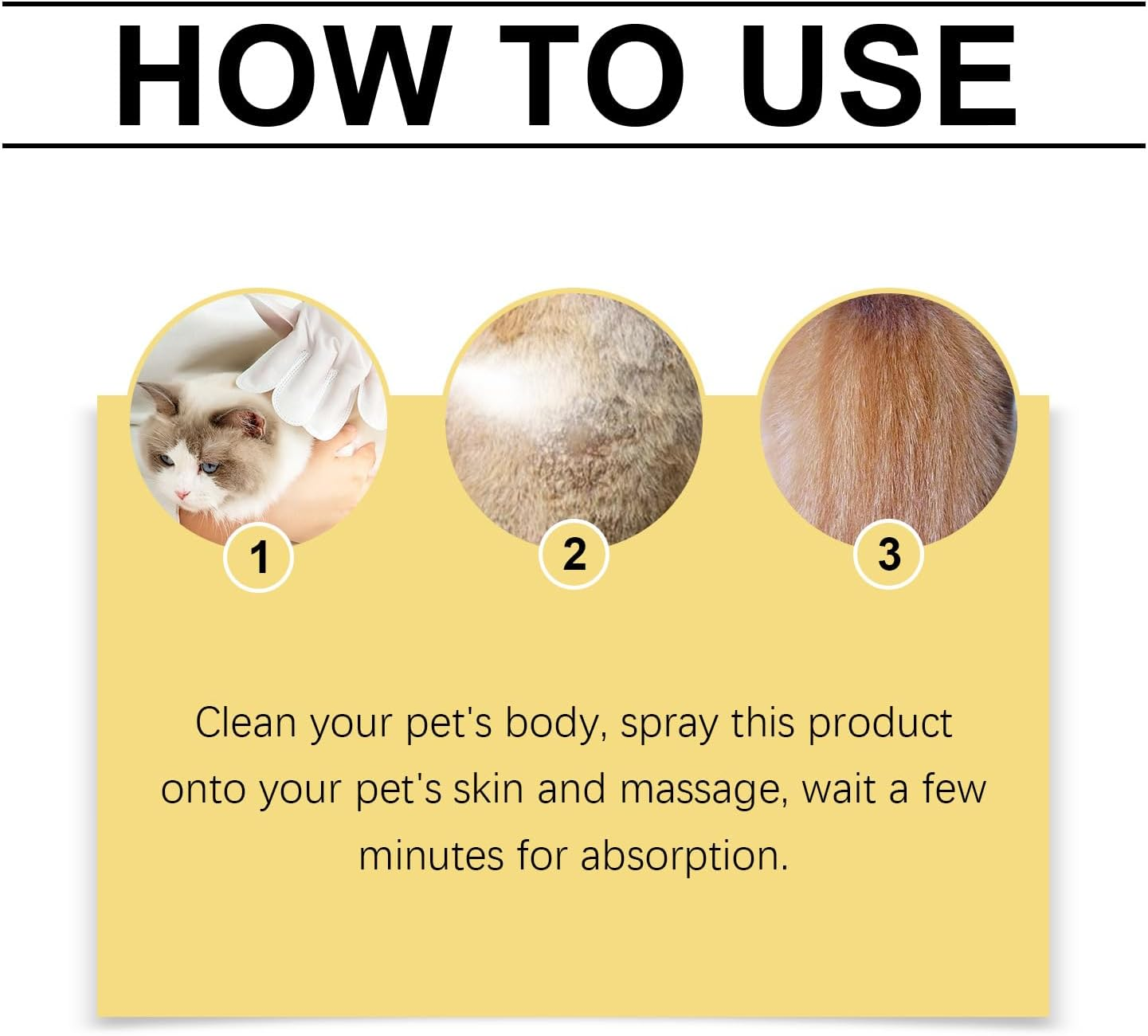 HOW TO USE

1

2

3

Clean your pet's body, spray this product onto your pet's skin and massage, wait a few minutes for absorption.