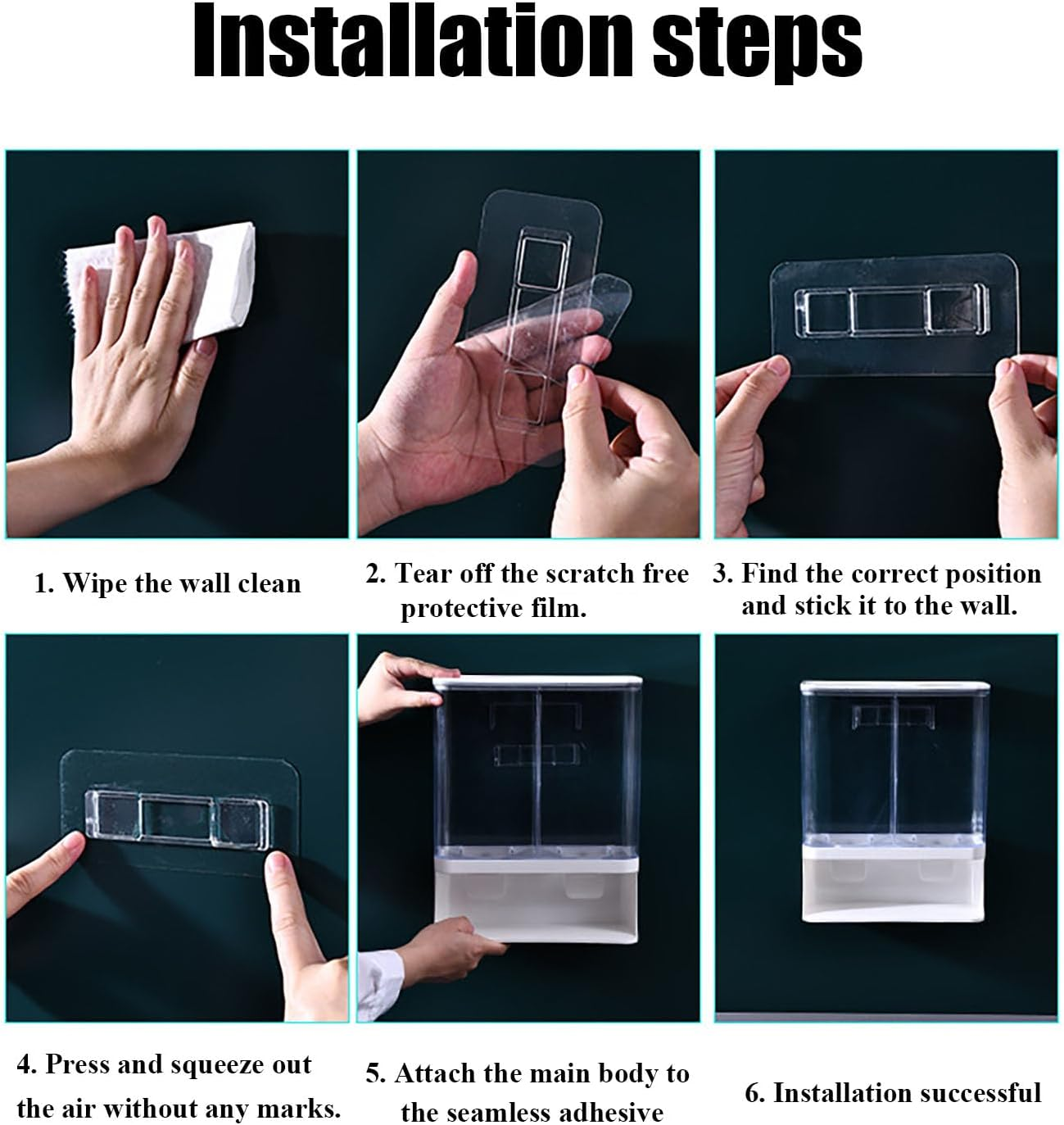 Installation steps

1. Wipe the wall clean

2. Tear off the scratch free protective film.

3. Find the correct position and stick it to the wall.

4. Press and squeeze out the air without any marks.

5. Attach the main body to the seamless adhesive

6. Installation successful