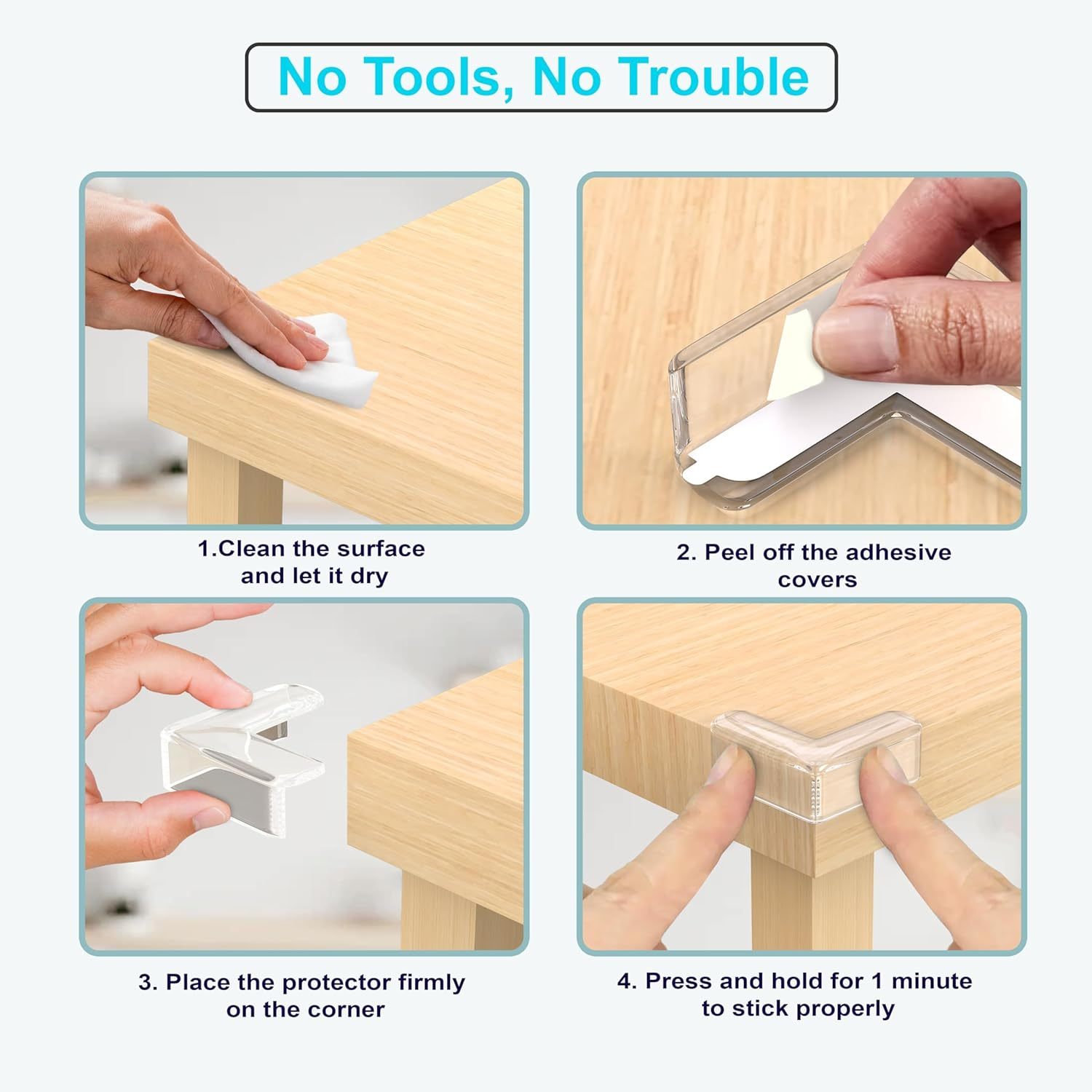 No Tools, No Trouble

1.Clean the surface and let it dry

2. Peel off the adhesive covers

3. Place the protector firmly on the corner

4. Press and hold for 1 minute to stick properly