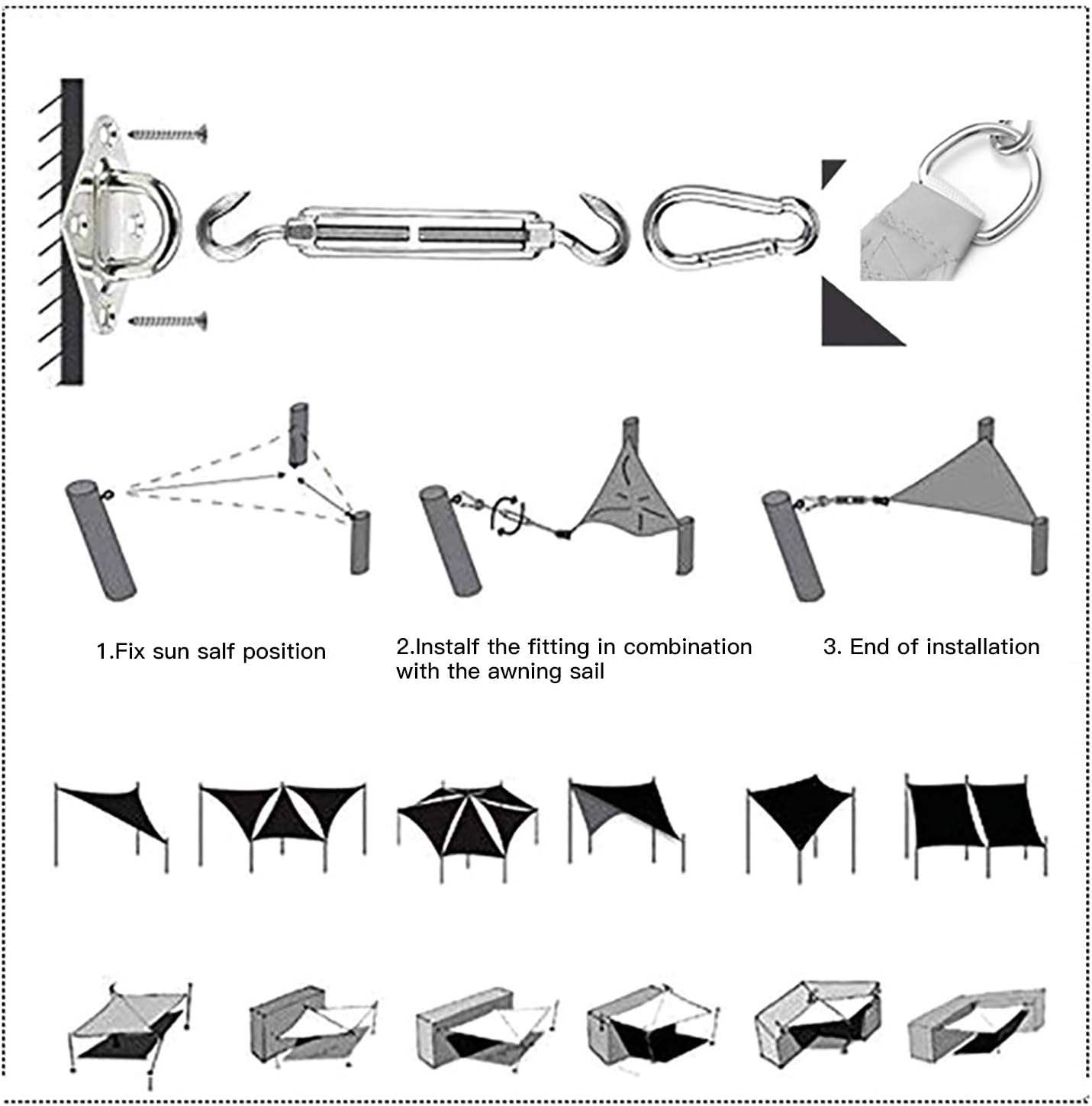 1.Fix sun salf position

2.Instalf the fitting in combination with the awning sail

3. End of installation