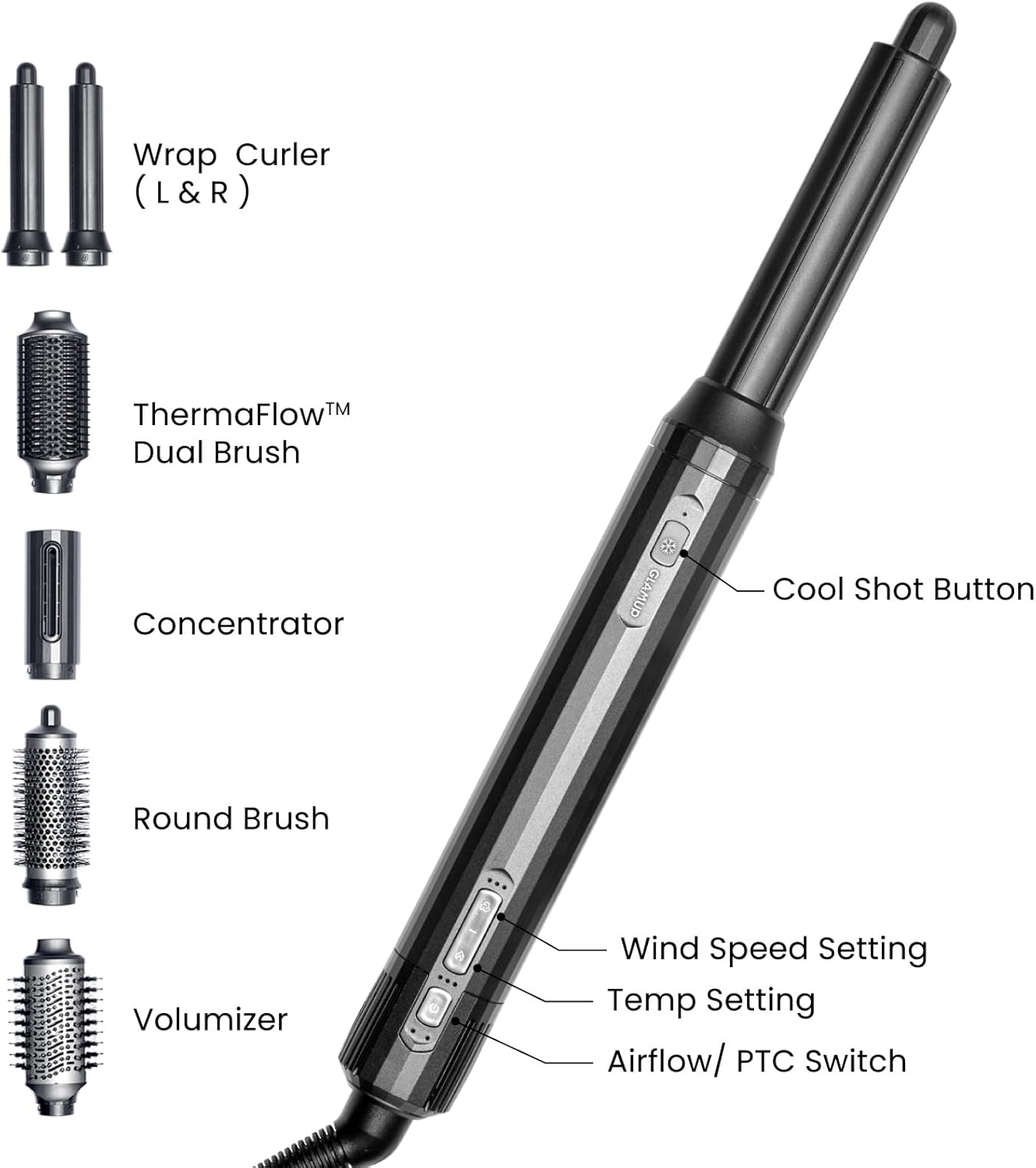 Wrap Curler
( L & R )

ThermaFlow™
Dual Brush

Concentrator

Round Brush

Volumizer

GLAMUP

Cool Shot Button

Wind Speed Setting

Temp Setting

Airflow/ PTC Switch