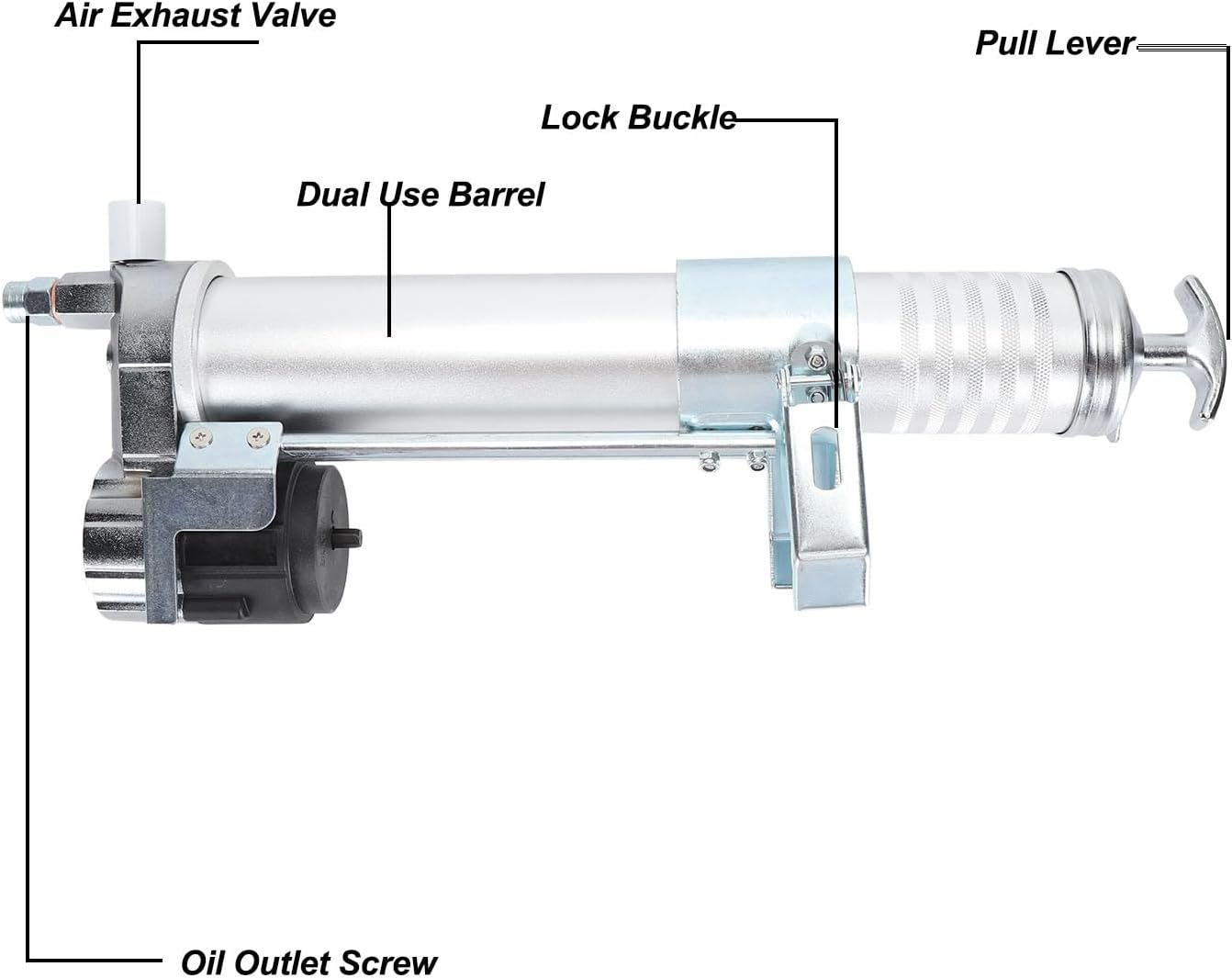 Air Exhaust Valve

Pull Lever

Lock Buckle

Dual Use Barrel

Oil Outlet Screw