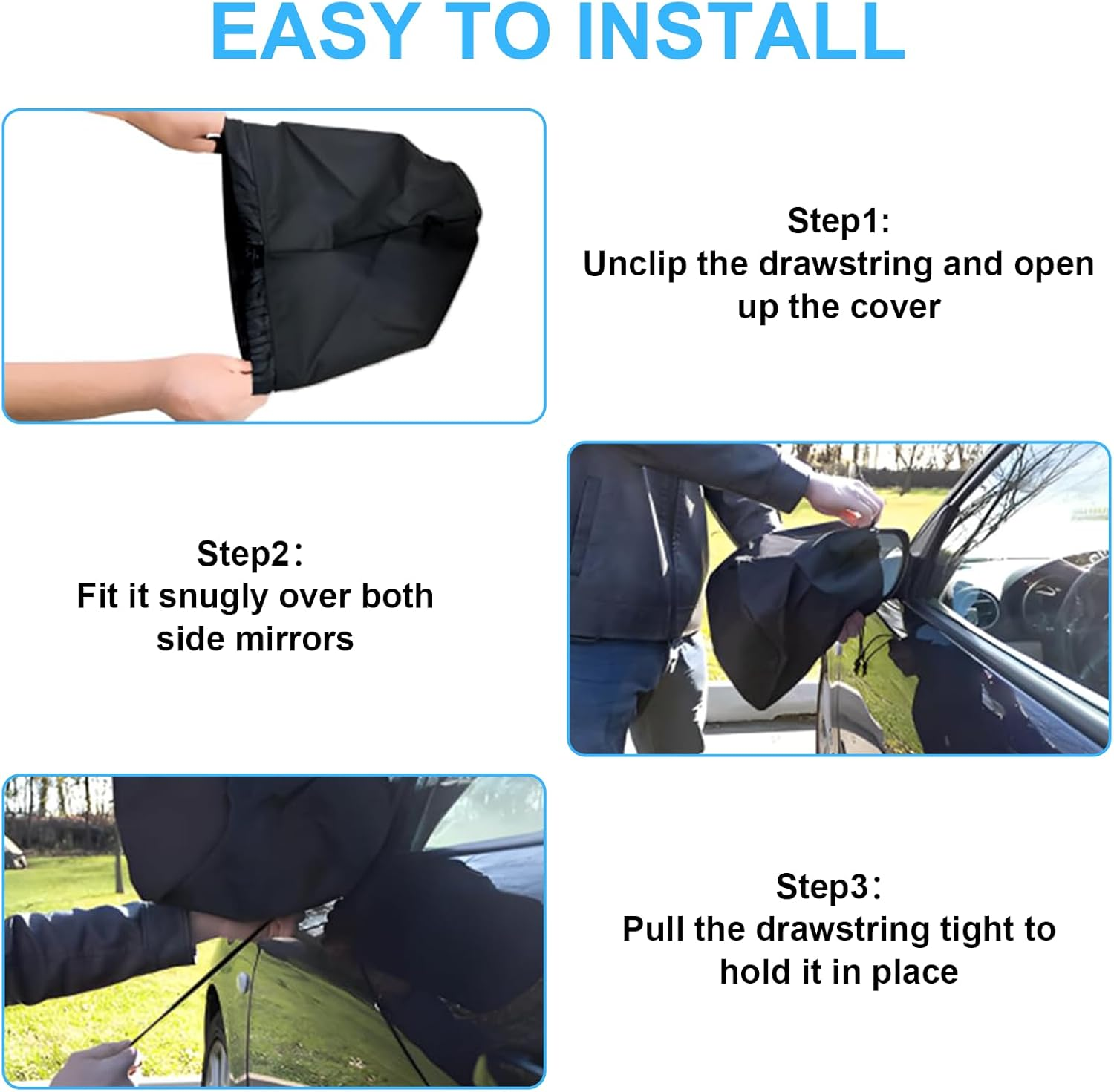 EASY TO INSTALL

Step1:
Unclip the drawstring and open up the cover

Step2：
Fit it snugly over both side mirrors

Step3：
Pull the drawstring tight to hold it in place