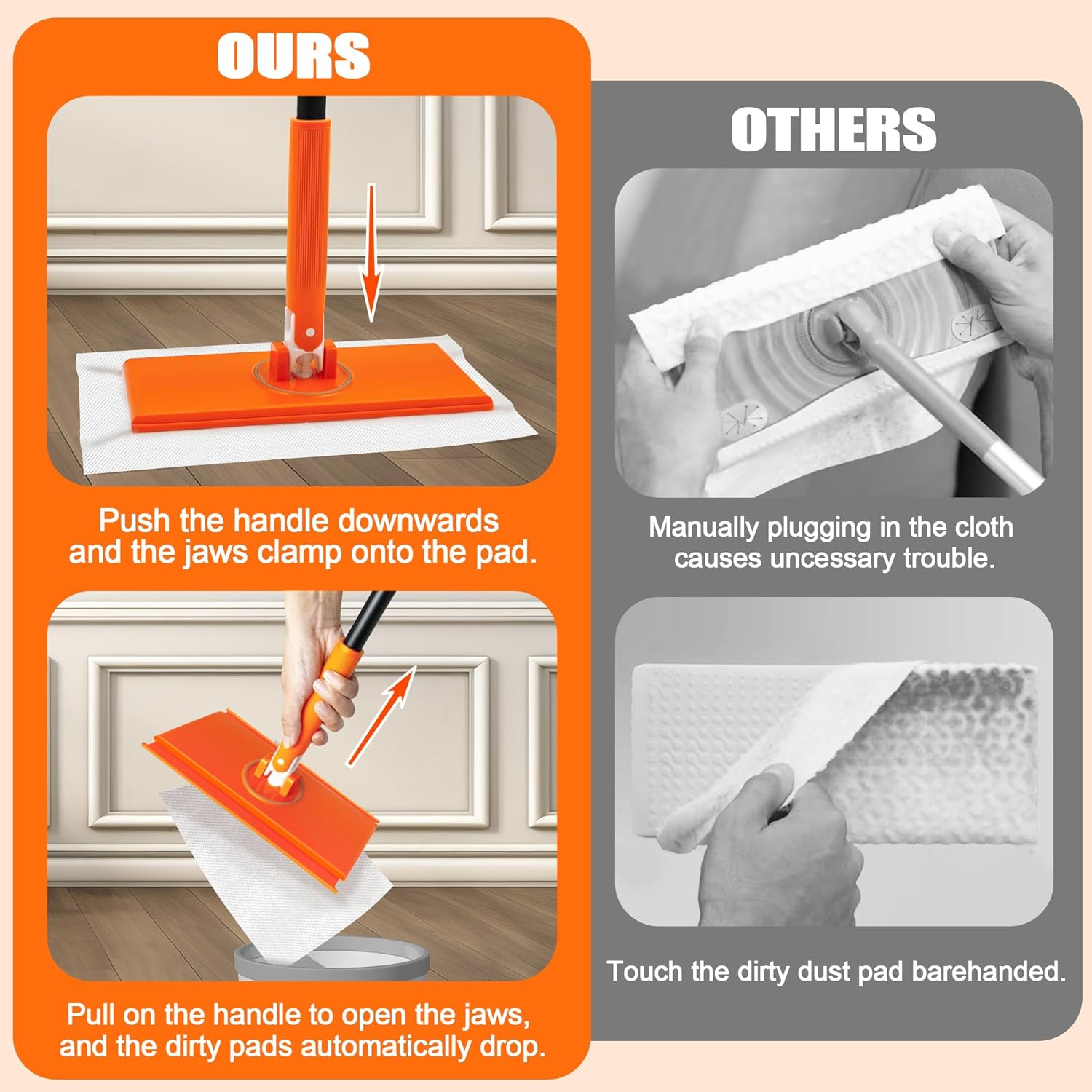 OURS

Push the handle downwards and the jaws clamp onto the pad.

Pull on the handle to open the jaws, and the dirty pads automatically drop.

OTHERS

Manually plugging in the cloth causes uncessary trouble.

Touch the dirty dust pad barehanded.