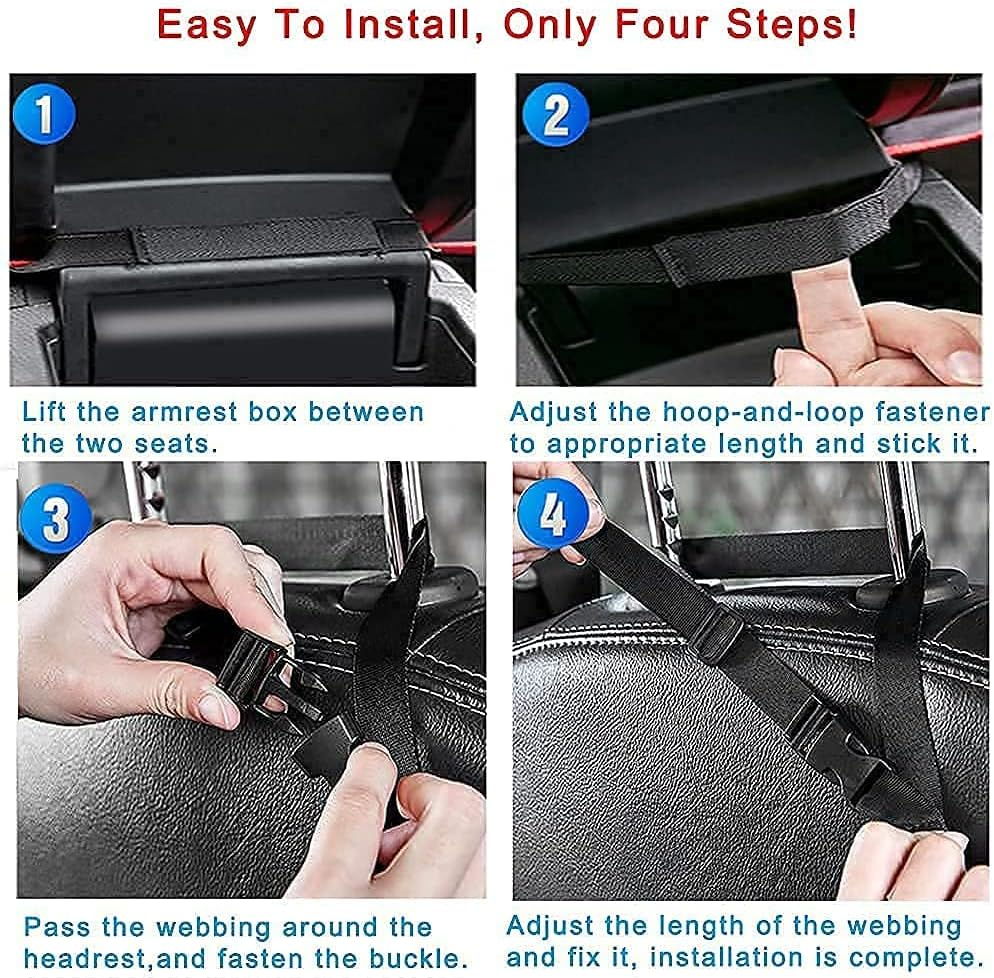 Easy To Install, Only Four Steps!

1

Lift the armrest box between the two seats.

2

Adjust the hoop-and-loop fastener to appropriate length and stick it.

3

Pass the webbing around the headrest,and fasten the buckle.

4

Adjust the length of the webbing and fix it, installation is complete.