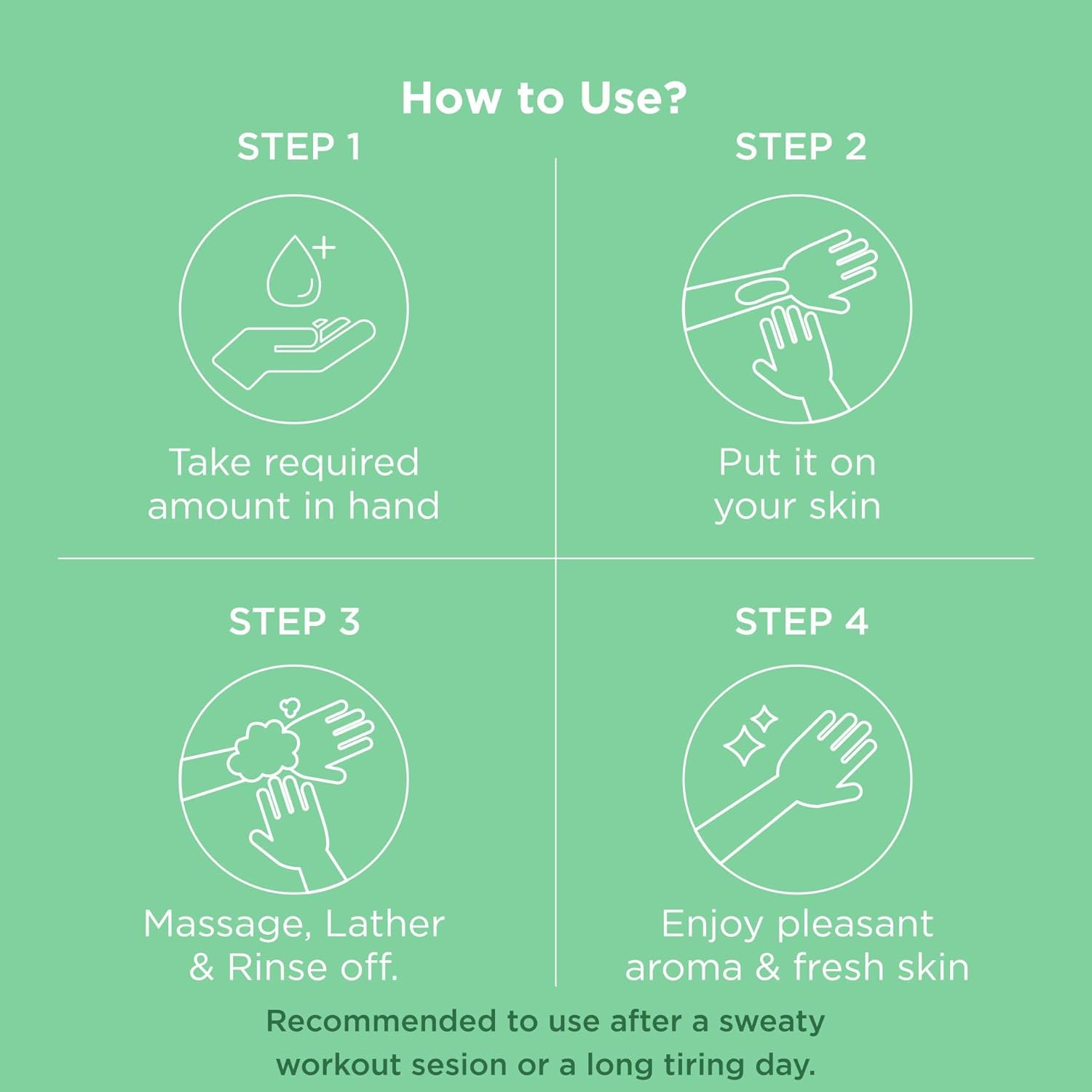 How to Use?

STEP 1

Take required amount in hand

STEP 2

Put it on your skin

STEP 3

Massage, Lather & Rinse off.

STEP 4

Enjoy pleasant aroma & fresh skin

Recommended to use after a sweaty workout sesion or a long tiring day.