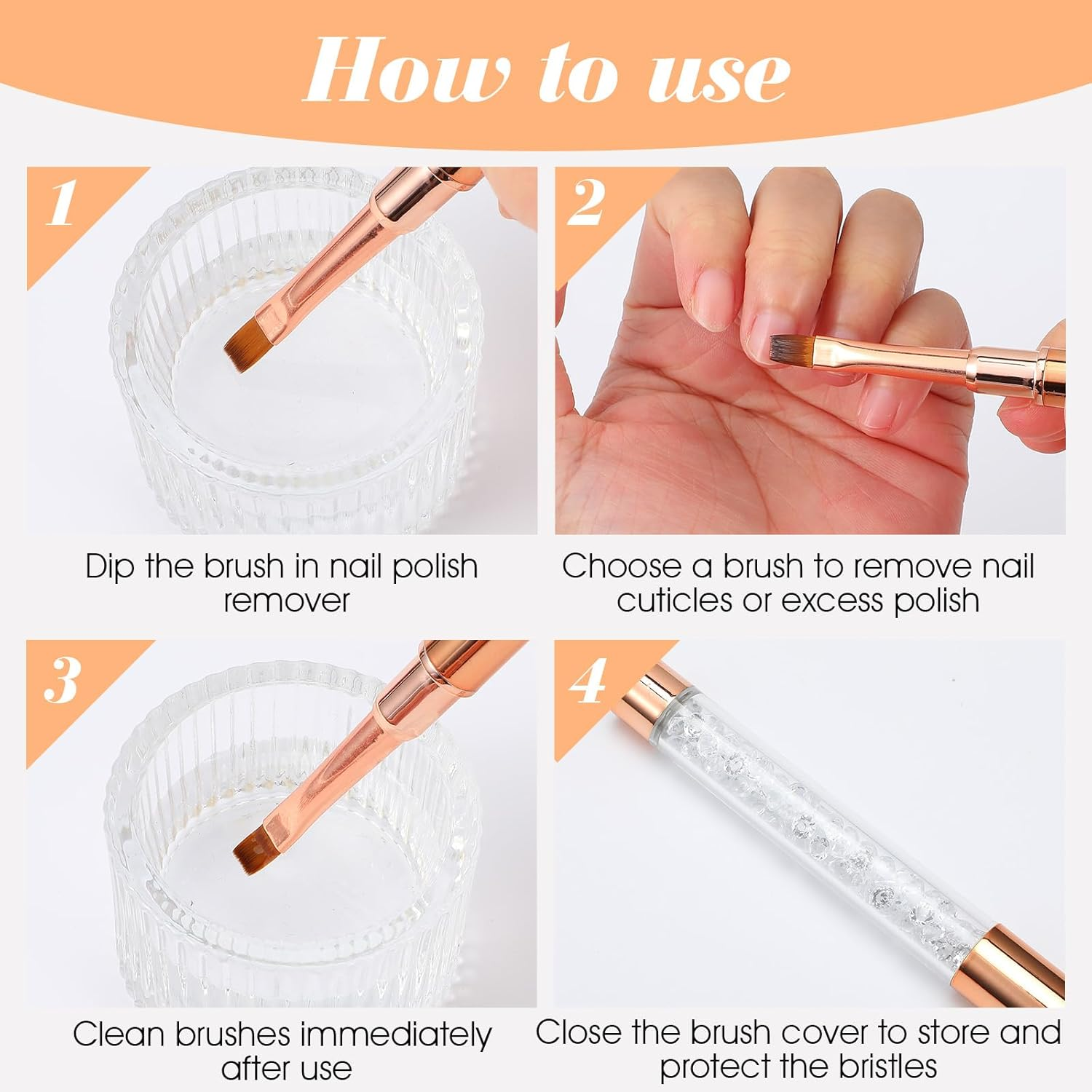 How to use

1

Dip the brush in nail polish remover

2

Choose a brush to remove nail cuticles or excess polish

3

Clean brushes immediately after use

4

Close the brush cover to store and protect the bristles