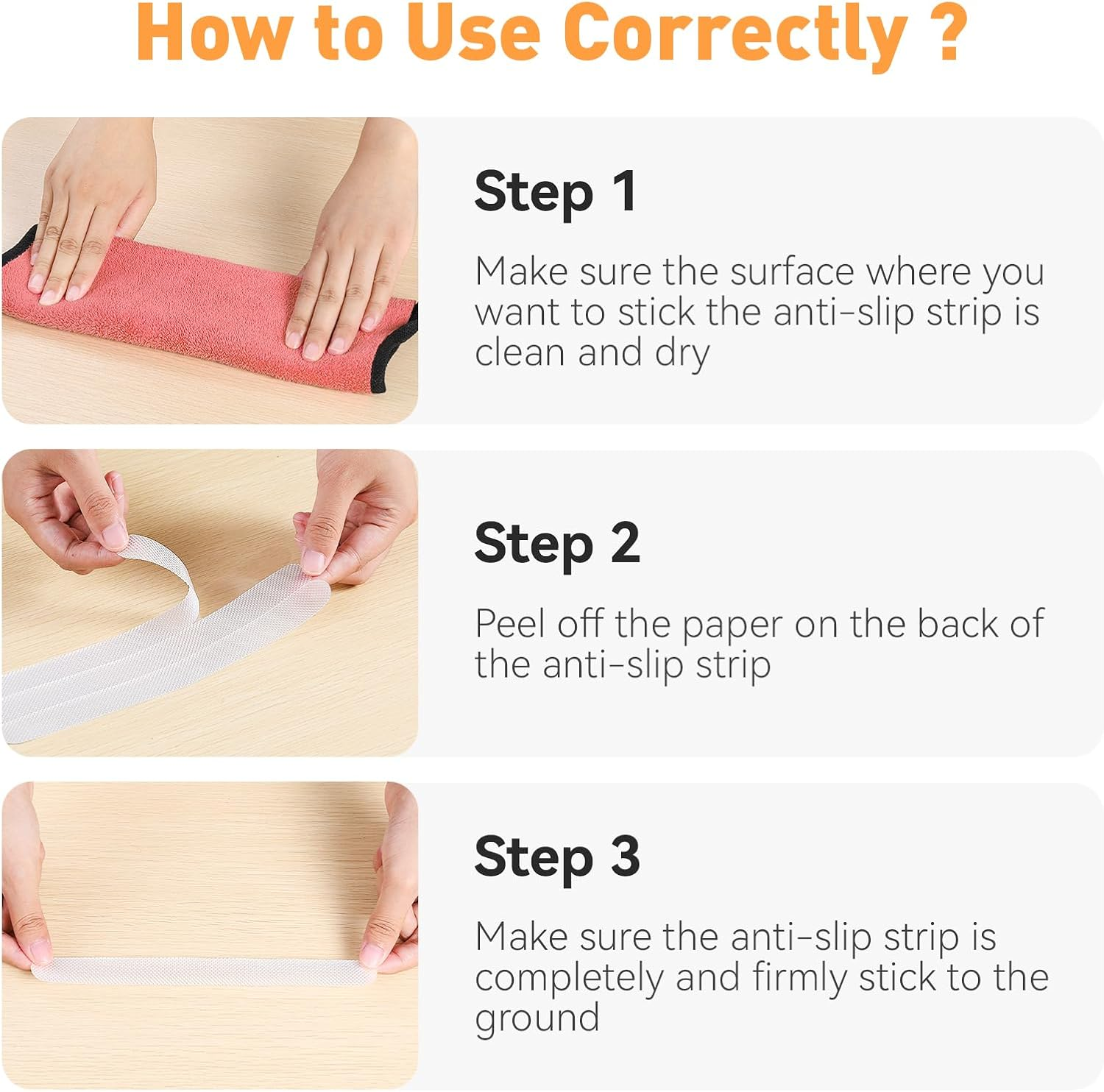 How to Use Correctly ?

Step 1

Make sure the surface where you want to stick the anti-slip strip is clean and dry

Step 2

Peel off the paper on the back of the anti-slip strip

Step 3

Make sure the anti-slip strip is completely and firmly stick to the ground