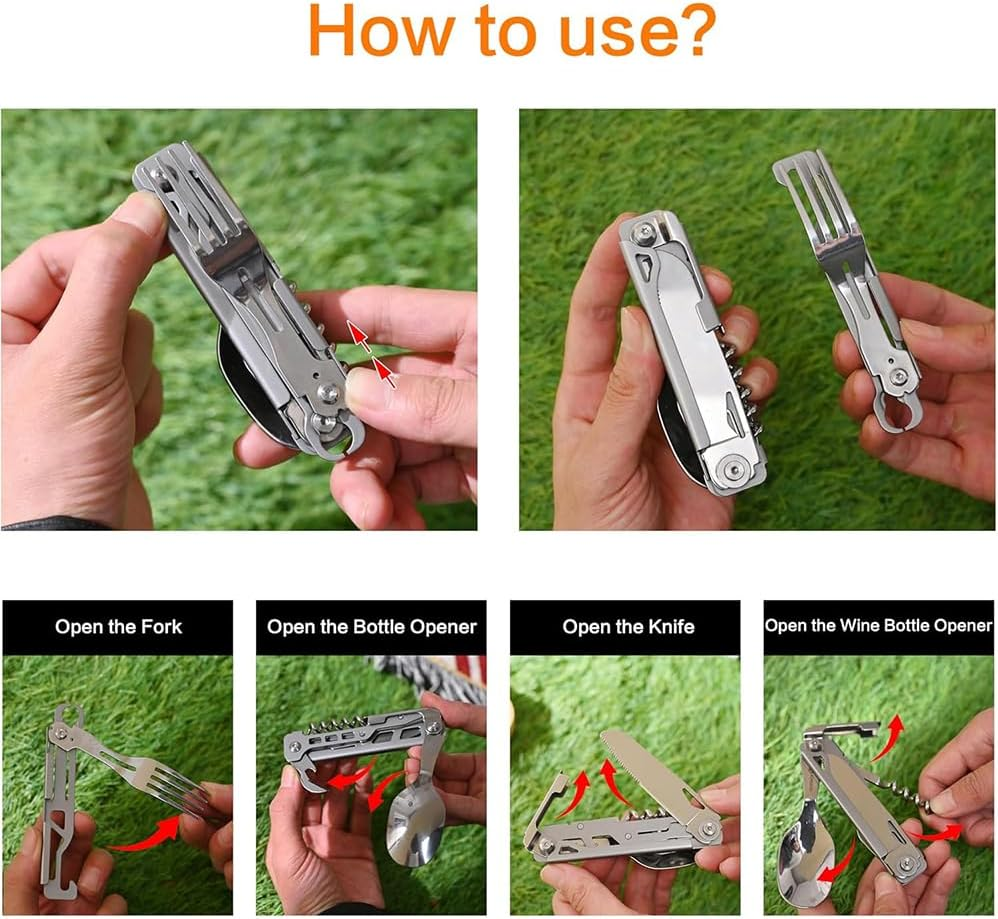 How to use?

Open the Fork

Open the Bottle Opener

Open the Knife

Open the Wine Bottle Opener