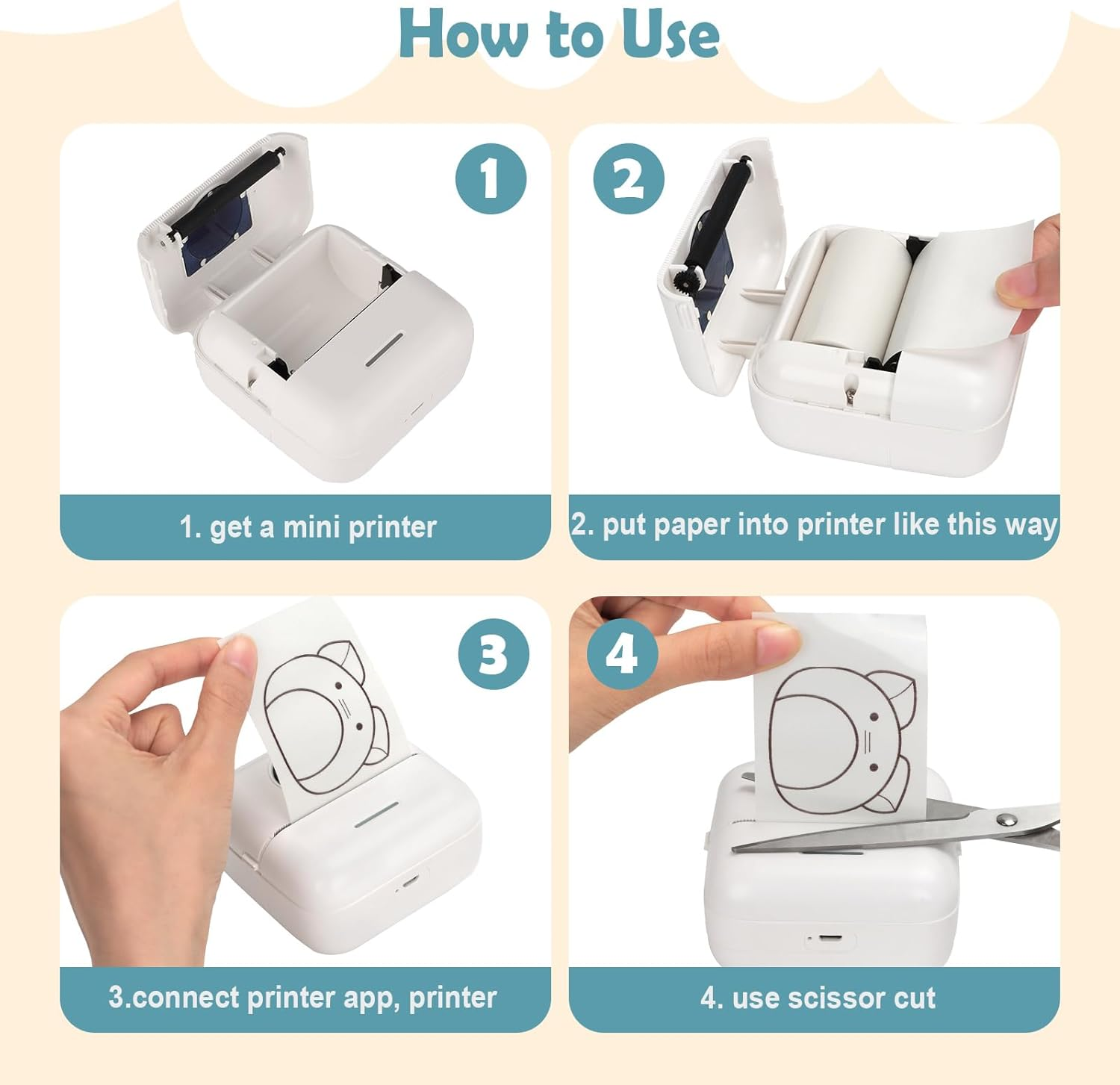 How to Use

1

1. get a mini printer

2

2. put paper into printer like this way

3

3.connect printer app, printer

4

4. use scissor cut