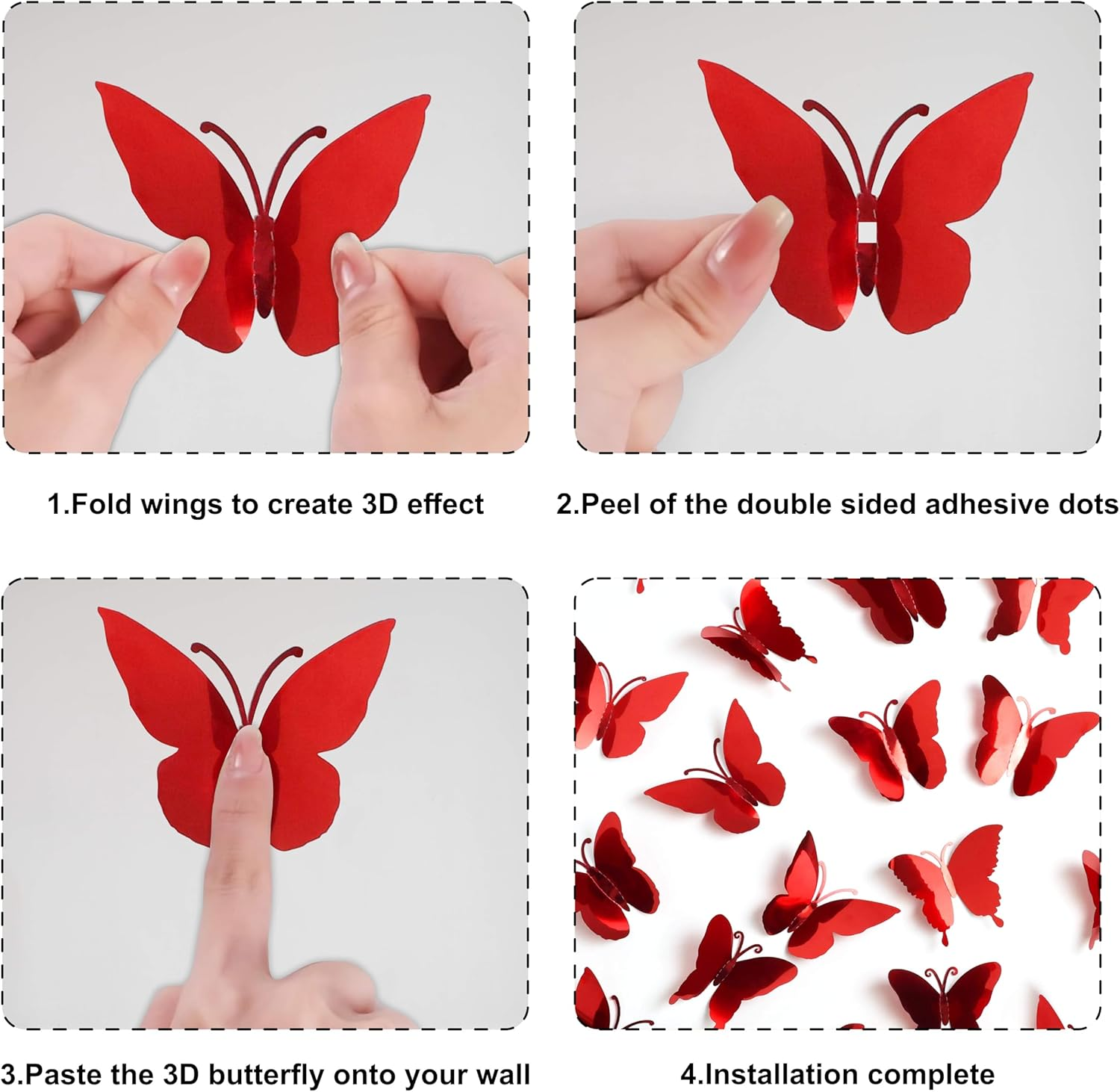 1.Fold wings to create 3D effect

2.Peel of the double sided adhesive dots

3.Paste the 3D butterfly onto your wall

4.Installation complete