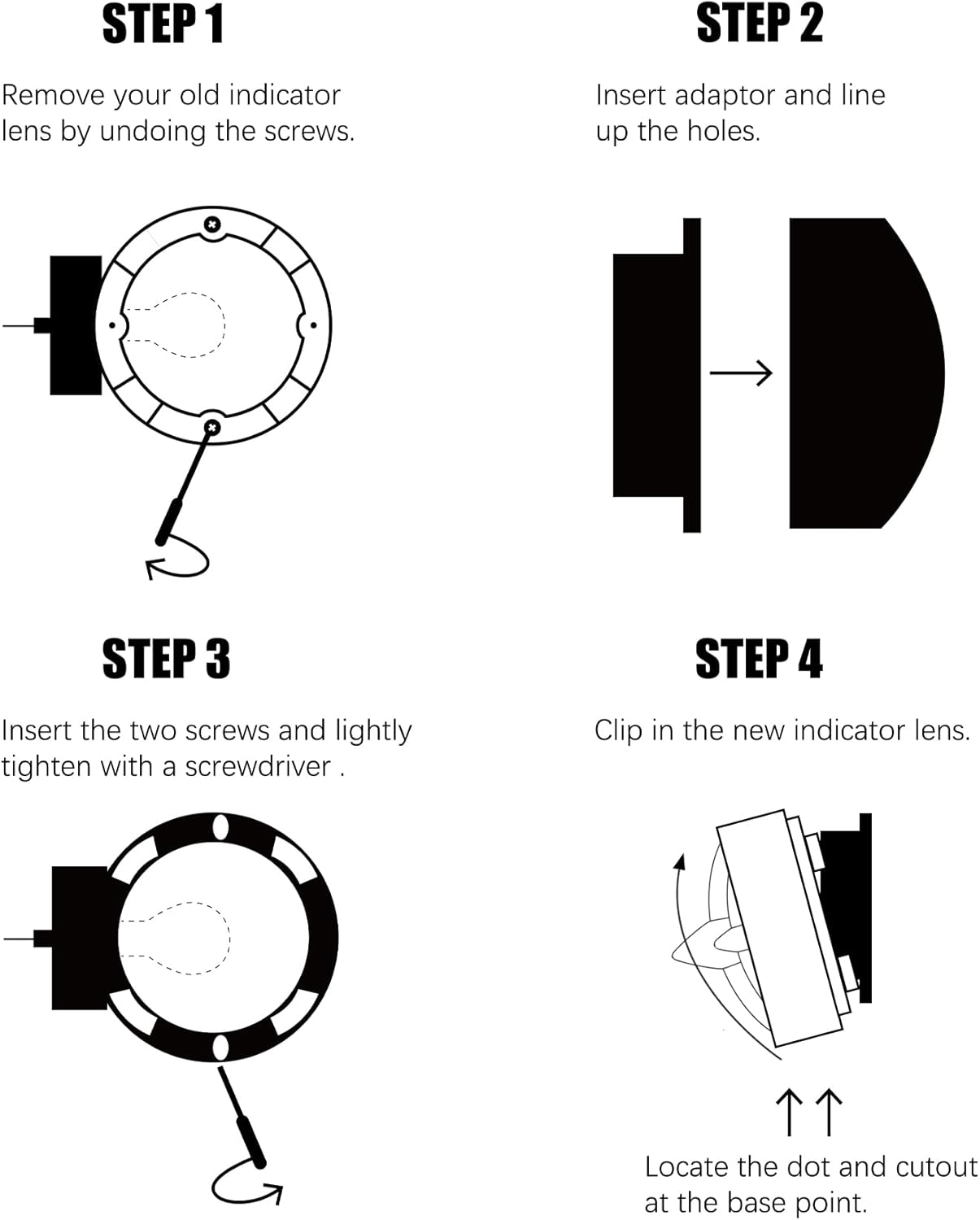 STEP 1

Remove your old indicator lens by undoing the screws.

STEP 2

Insert adaptor and line up the holes.

STEP 3

Insert the two screws and lightly tighten with a screwdriver .

STEP 4

Clip in the new indicator lens.

Locate the dot and cutout at the base point.