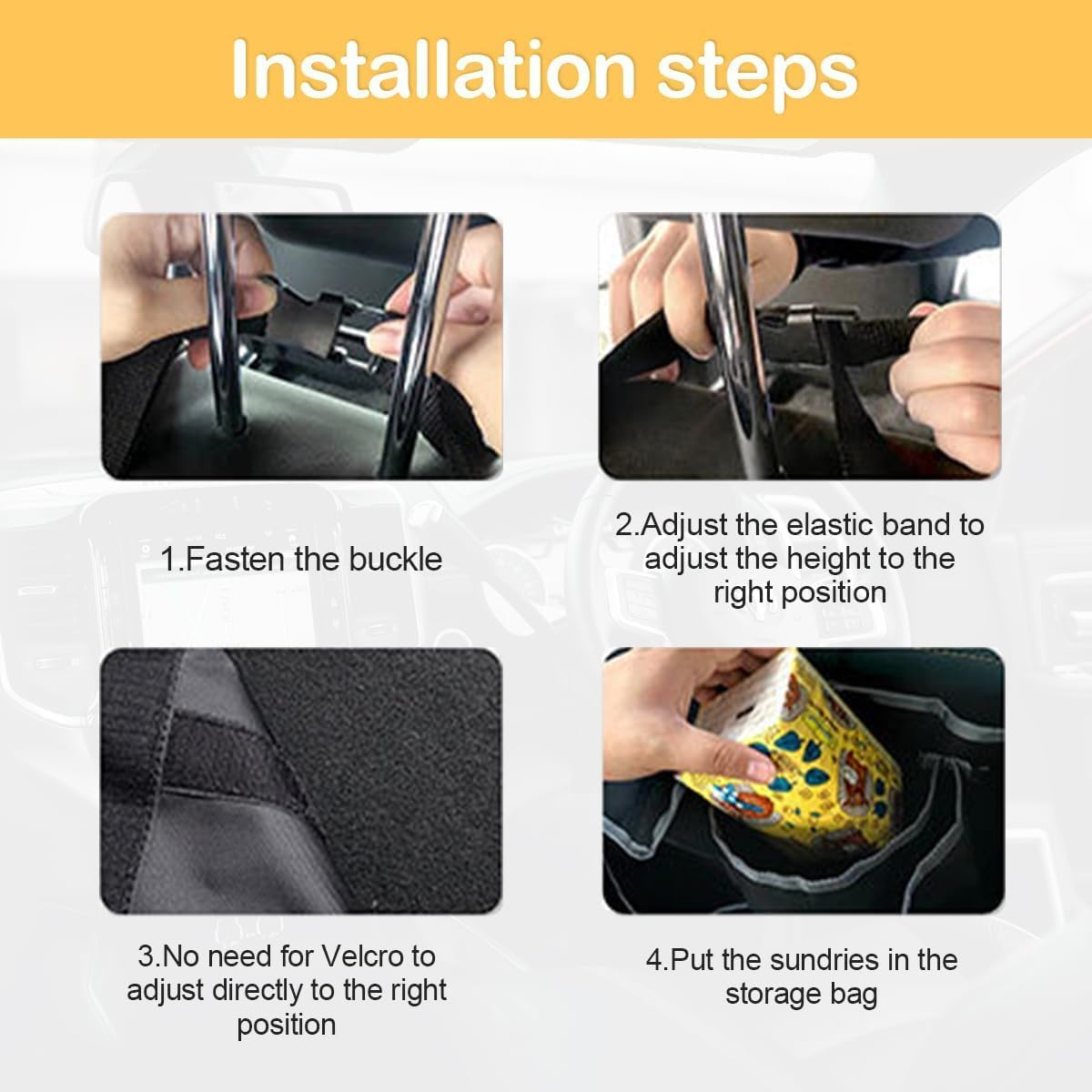 Installation steps

1.Fasten the buckle

2.Adjust the elastic band to adjust the height to the right position

3.No need for Velcro to adjust directly to the right position

4.Put the sundries in the storage bag