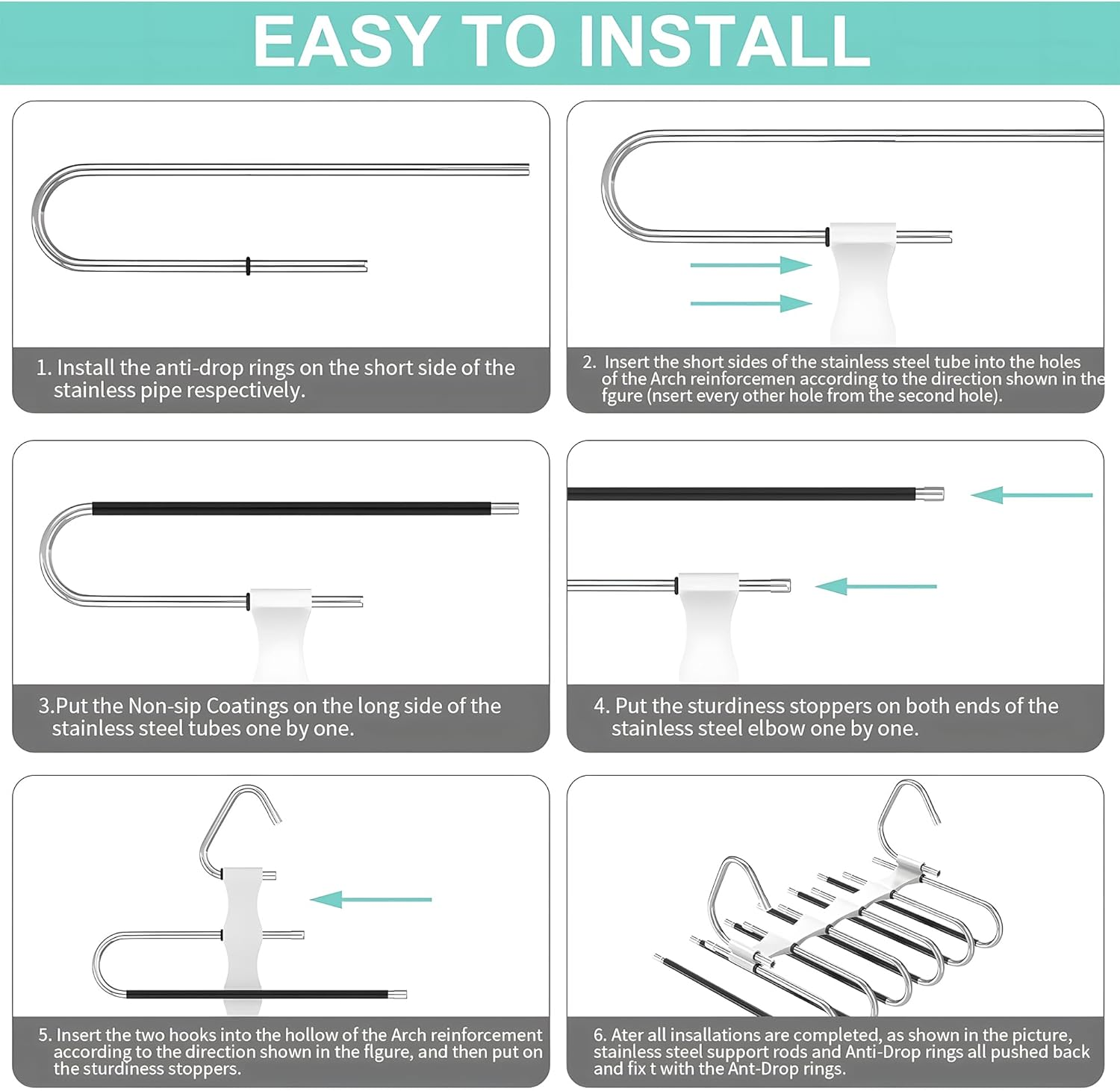 EASY TO INSTALL

1. Install the anti-drop rings on the short side of the stainless pipe respectively.

2. Insert the short sides of the stainless steel tube into the holes of the Arch reinforcemen according to the direction shown in the fgure (nsert every other hole from the second hole).

3.Put the Non-sip Coatings on the long side of the stainless steel tubes one by one.

4. Put the sturdiness stoppers on both ends of the stainless steel elbow one by one.

5. Insert the two hooks into the hollow of the Arch reinforcement according to the direction shown in the flgure, and then put on the sturdiness stoppers.

6. Ater all insallations are completed, as shown in the picture, stainless steel support rods and Anti-Drop rings all pushed back and fix t with the Ant-Drop rings.