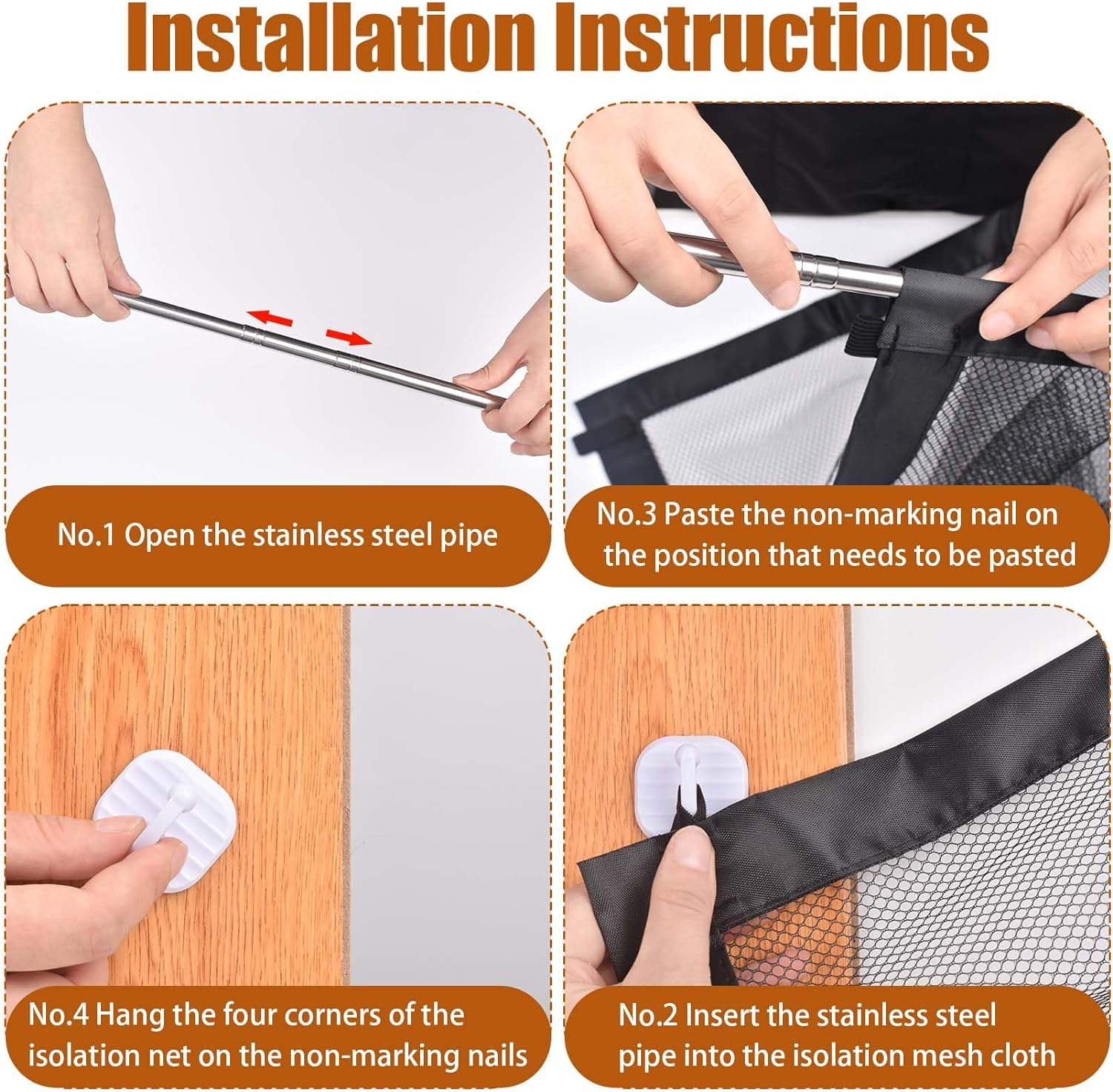 Installation Instructions

No.1 Open the stainless steel pipe

No.3 Paste the non-marking nail on the position that needs to be pasted

No.4 Hang the four corners of the isolation net on the non-marking nails

No.2 Insert the stainless steel pipe into the isolation mesh cloth