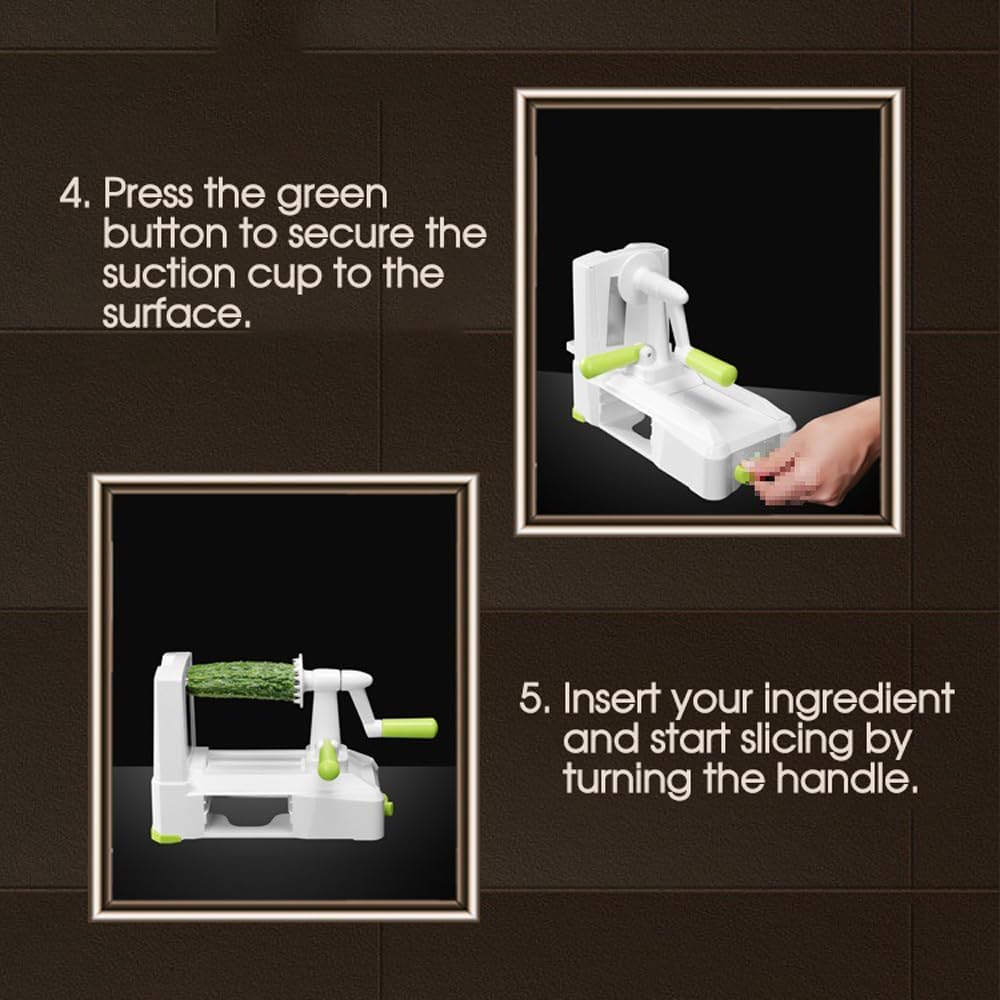 4. Press the green button to secure the suction cup to the surface.

5. Insert your ingredient and start slicing by turning the handle.