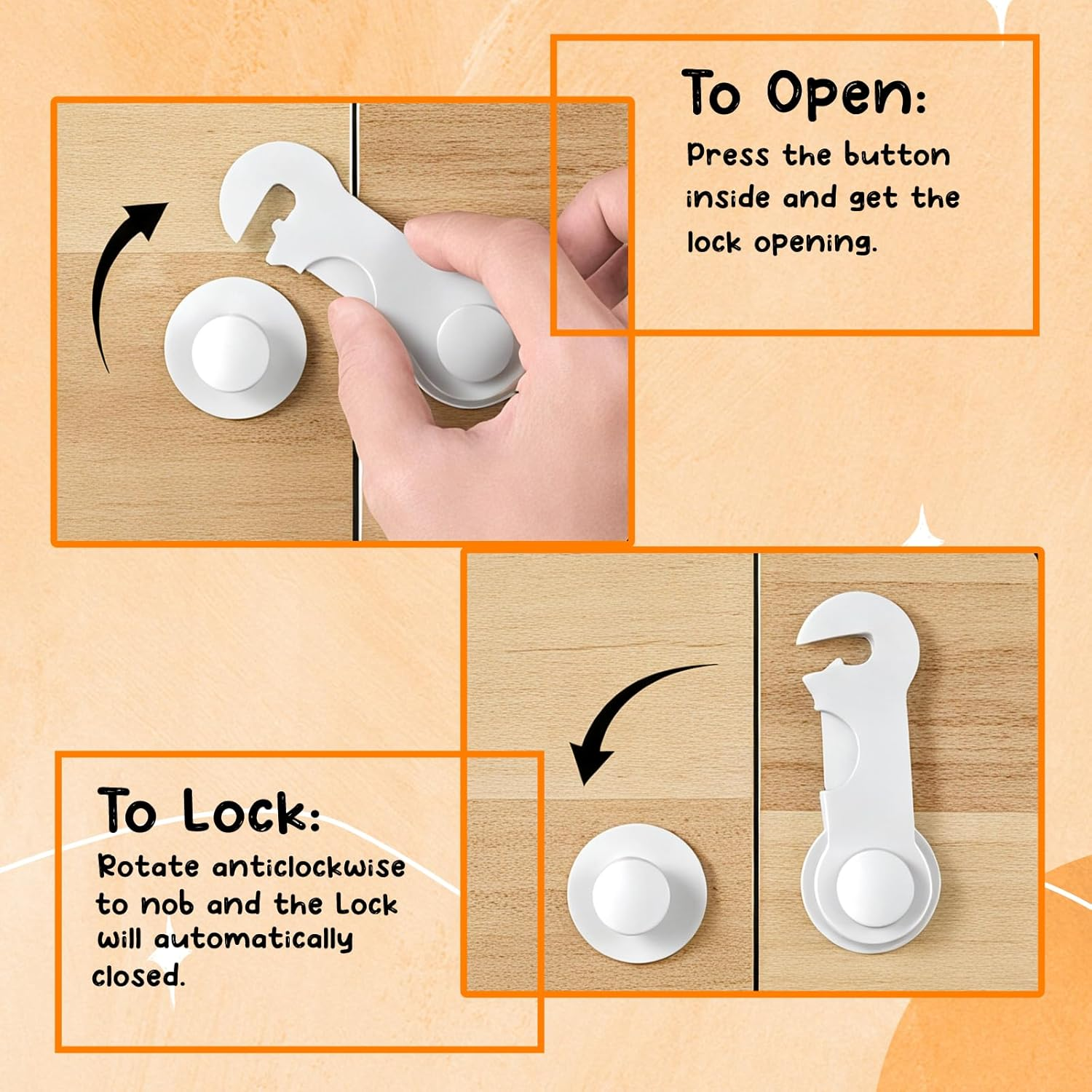 To Open:

Press the button inside and get the lock opening.

To Lock:

Rotate anticlockwise to nob and the Lock will automatically closed.