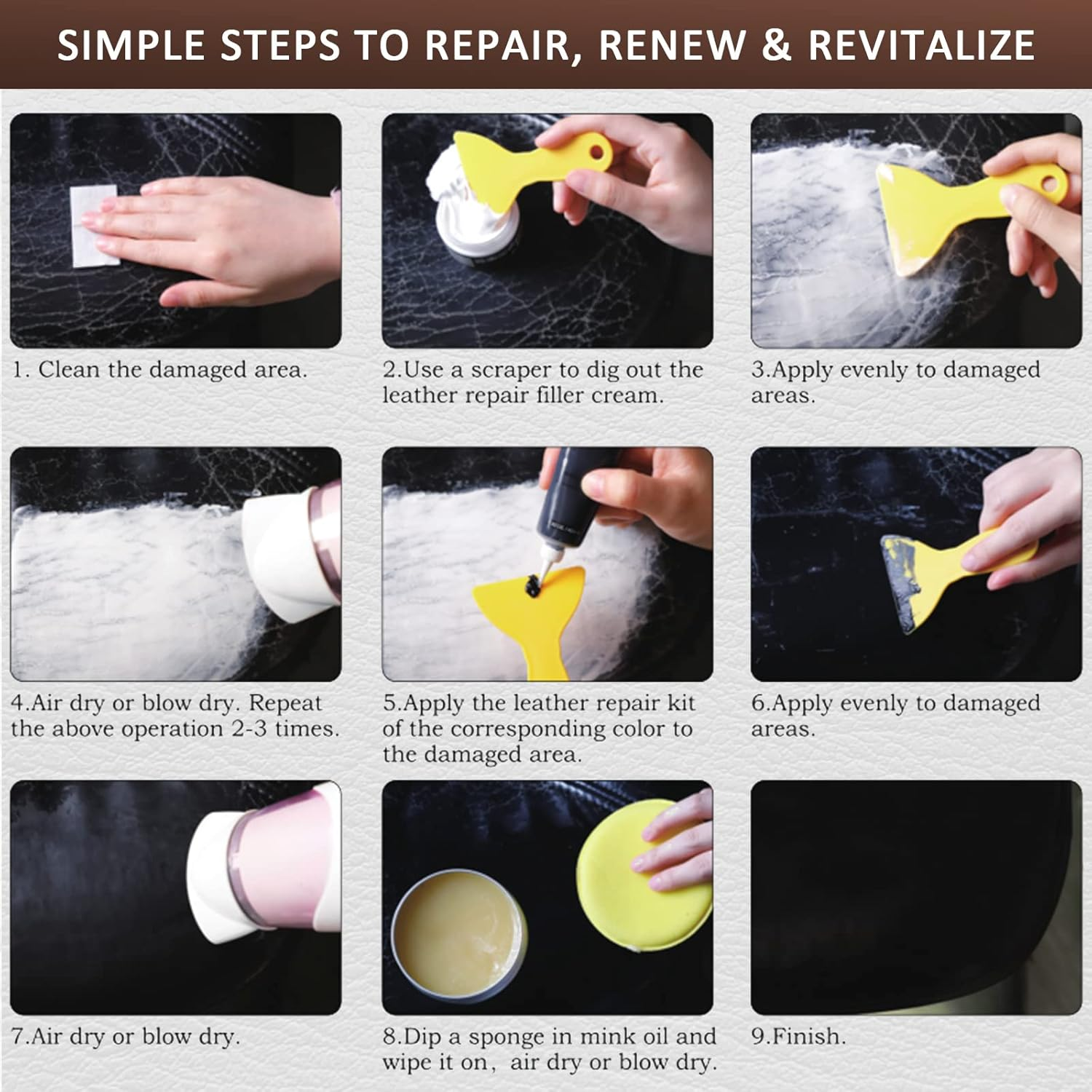 SIMPLE STEPS TO REPAIR, RENEW & REVITALIZE

1. Clean the damaged area.

2.Use a scraper to dig out the leather repair filler cream.

3.Apply evenly to damaged areas.

4.Air dry or blow dry. Repeat the above operation 2-3 times.

5.Apply the leather repair kit of the corresponding color to the damaged area.

6.Apply evenly to damaged areas.

7.Air dry or blow dry.

8.Dip a sponge in mink oil and wipe it on， air dry or blow dry.

9.Finish.