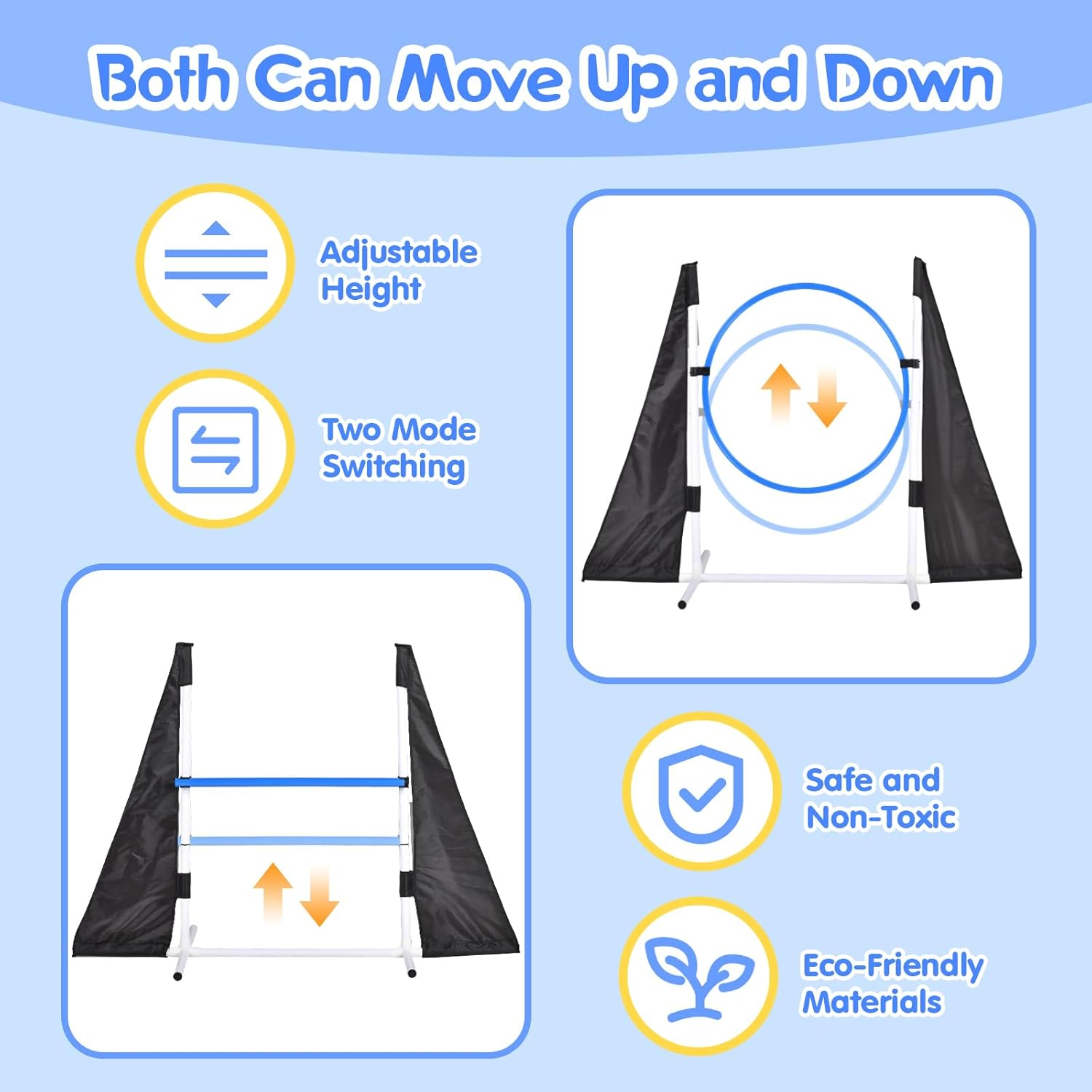 Both Can Move Up and Down

Adjustable Height

Two Mode Switching

Safe and Non-Toxic

Eco-Friendly Materials