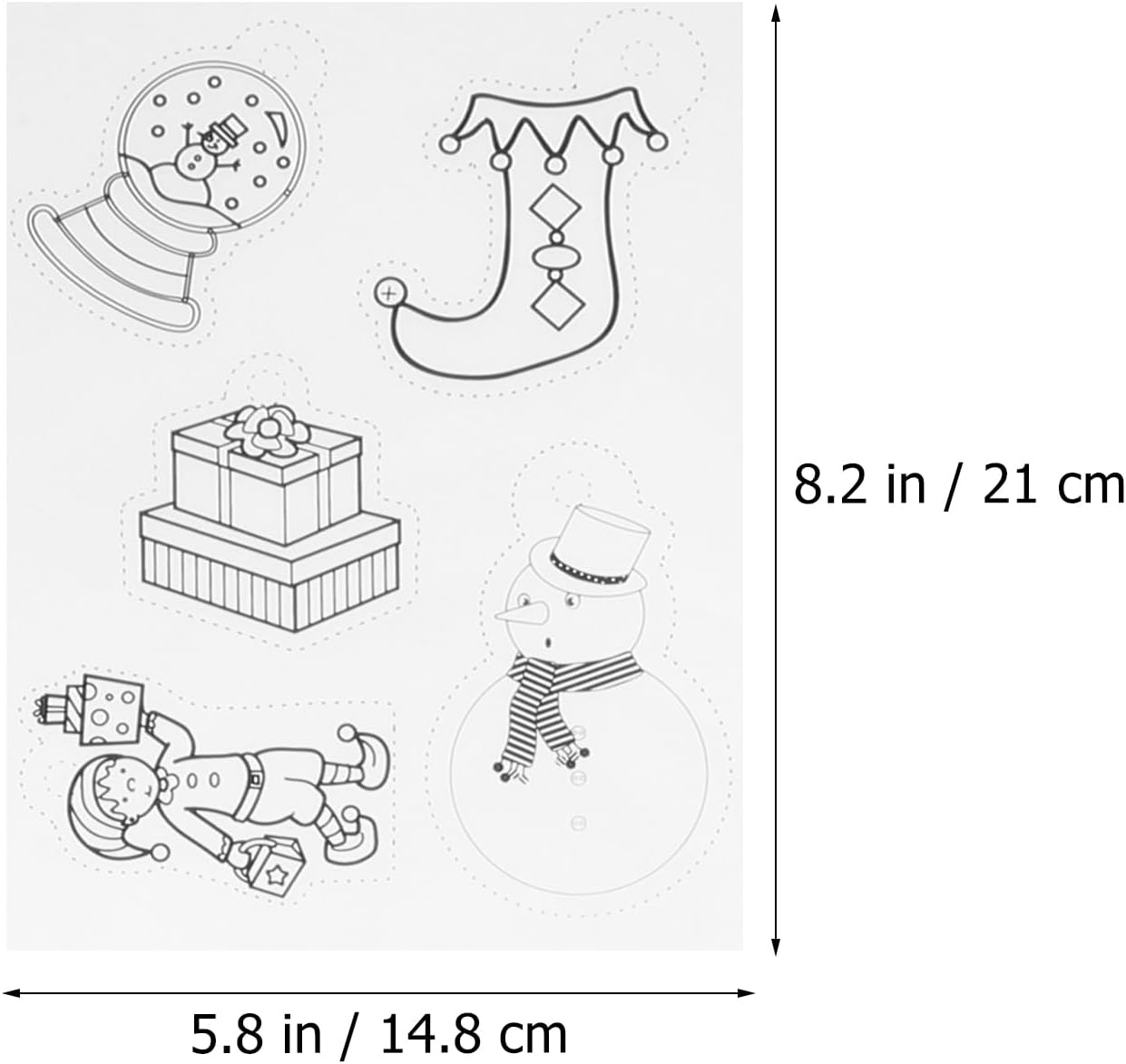 8.2 in / 21 cm

5.8 in / 14.8 cm