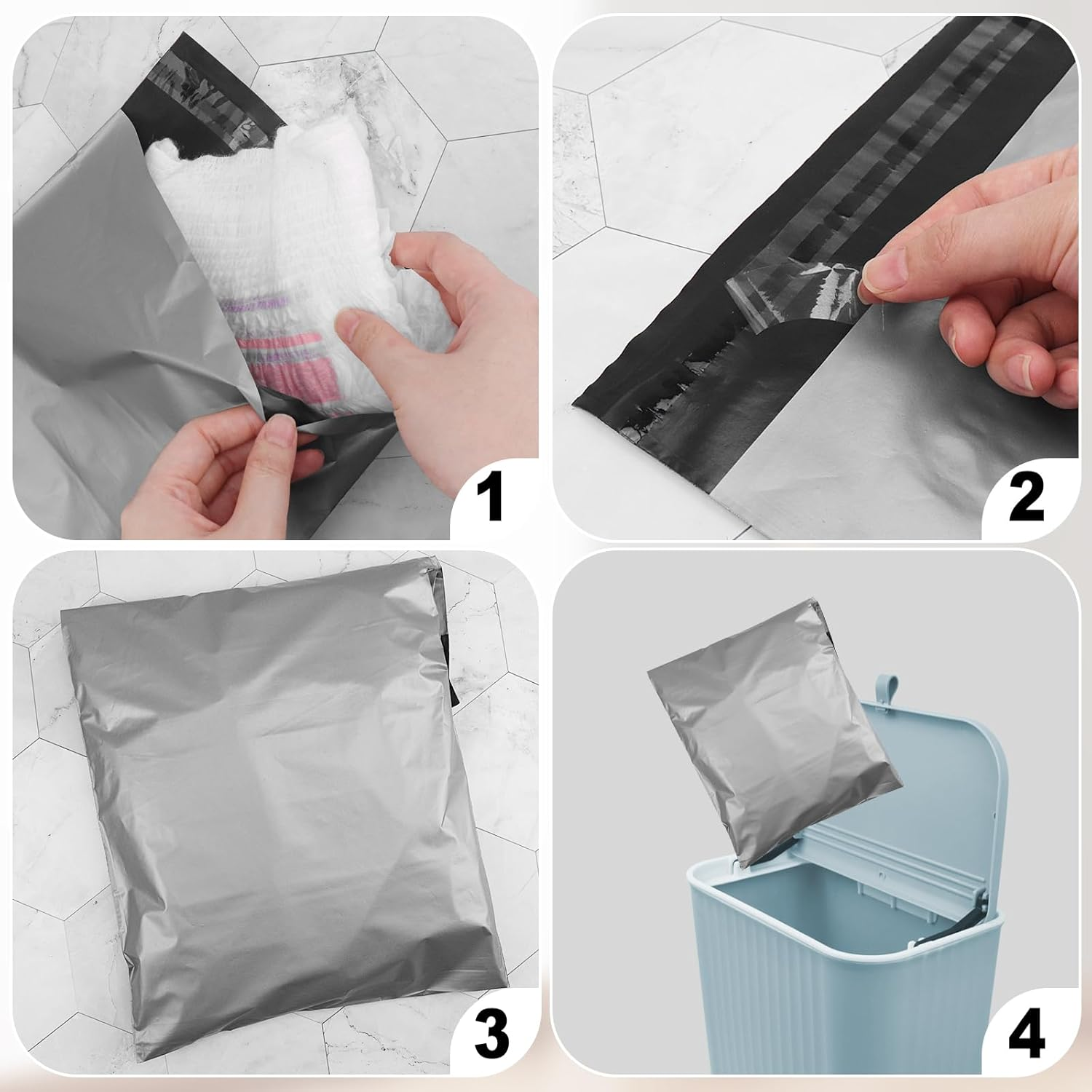 1

2

3

4