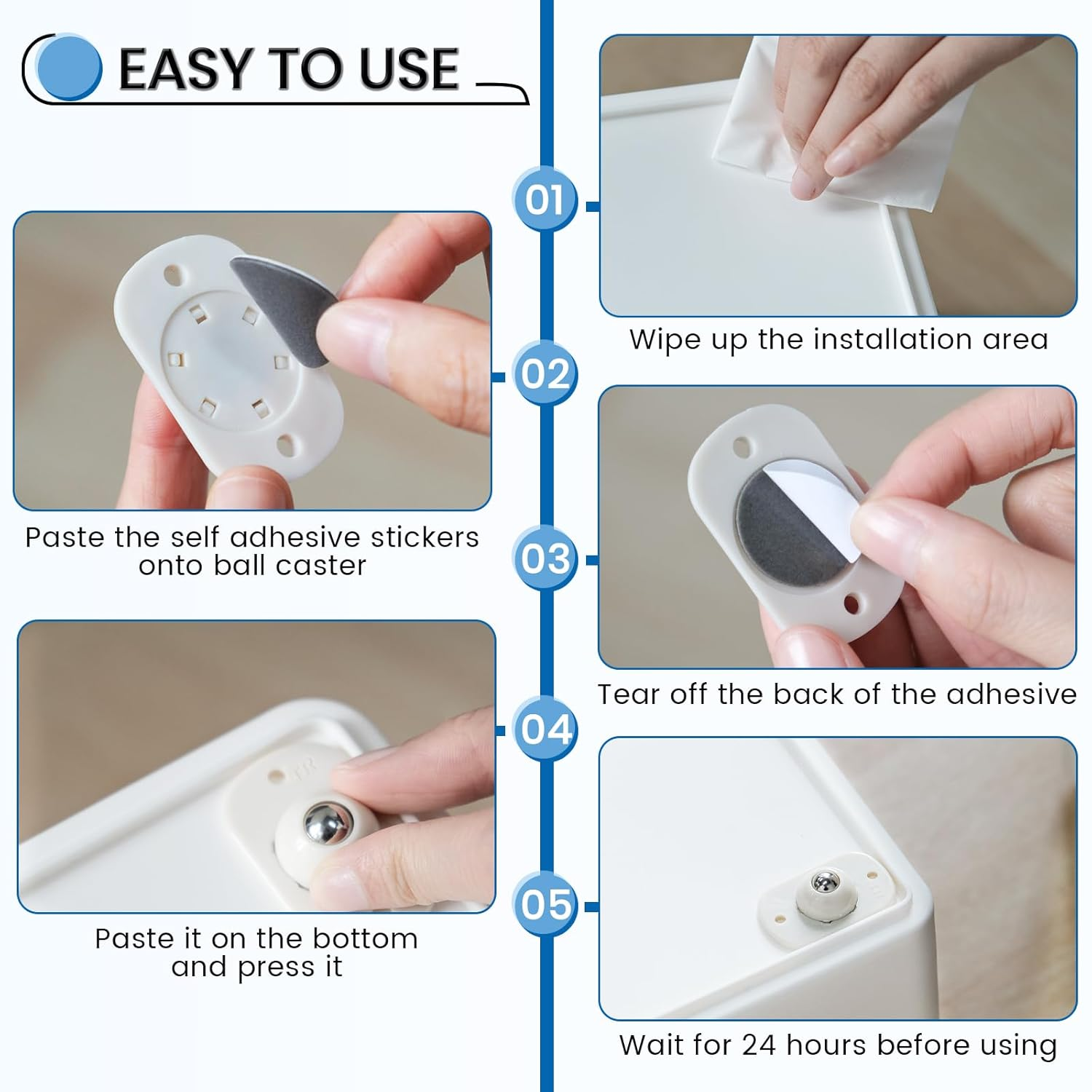 EASY TO USE

01

Wipe up the installation area

02

Paste the self adhesive stickers onto ball caster

03

Tear off the back of the adhesive

04

Paste it on the bottom and press it

05

Wait for 24 hours before using