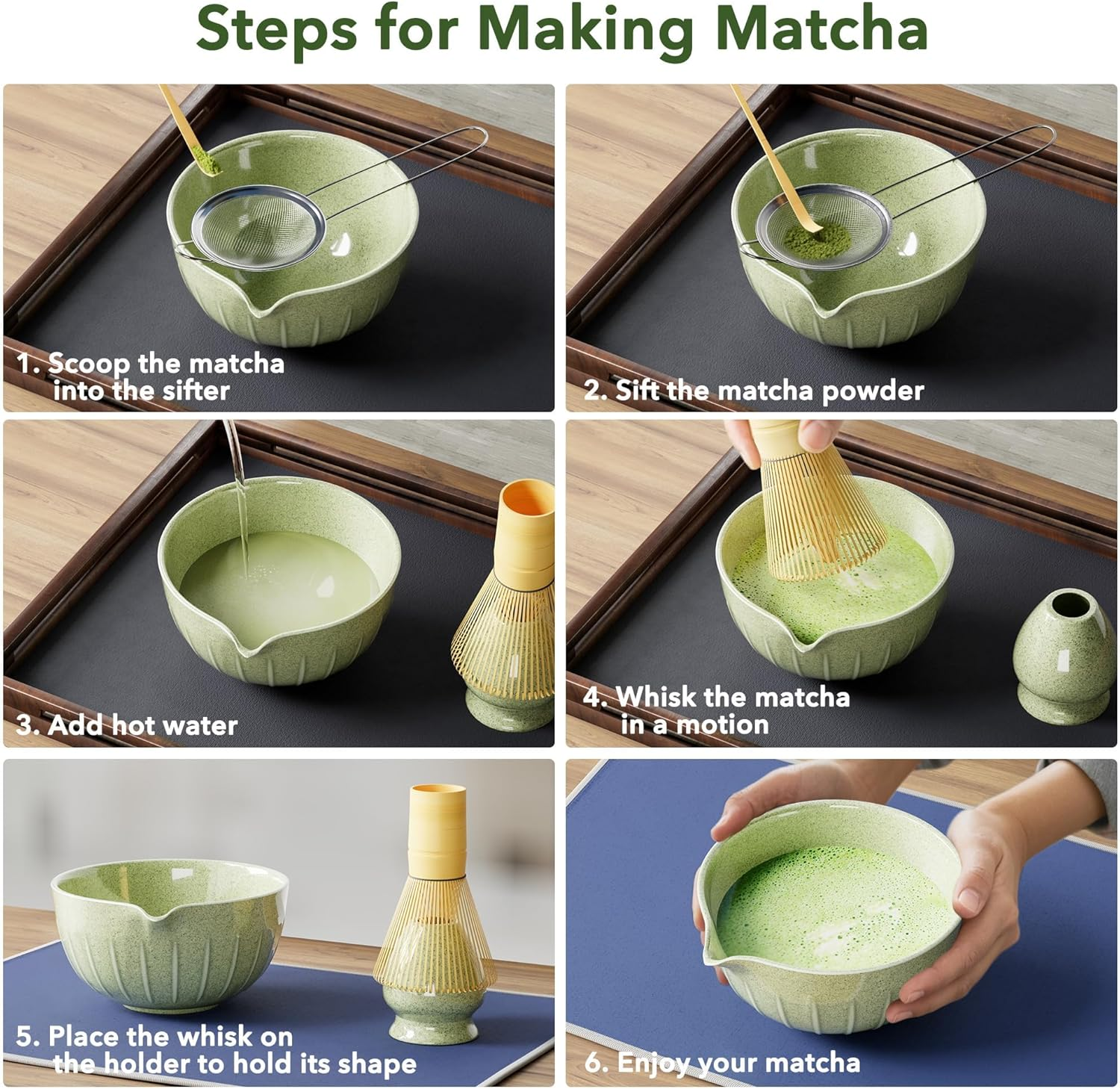 Steps for Making Matcha

1. Scoop the matcha into the sifter

2. Sift the matcha powder

3. Add hot water

4. Whisk the matcha in a motion

5. Place the whisk on the holder to hold its shape

6. Enjoy your matcha