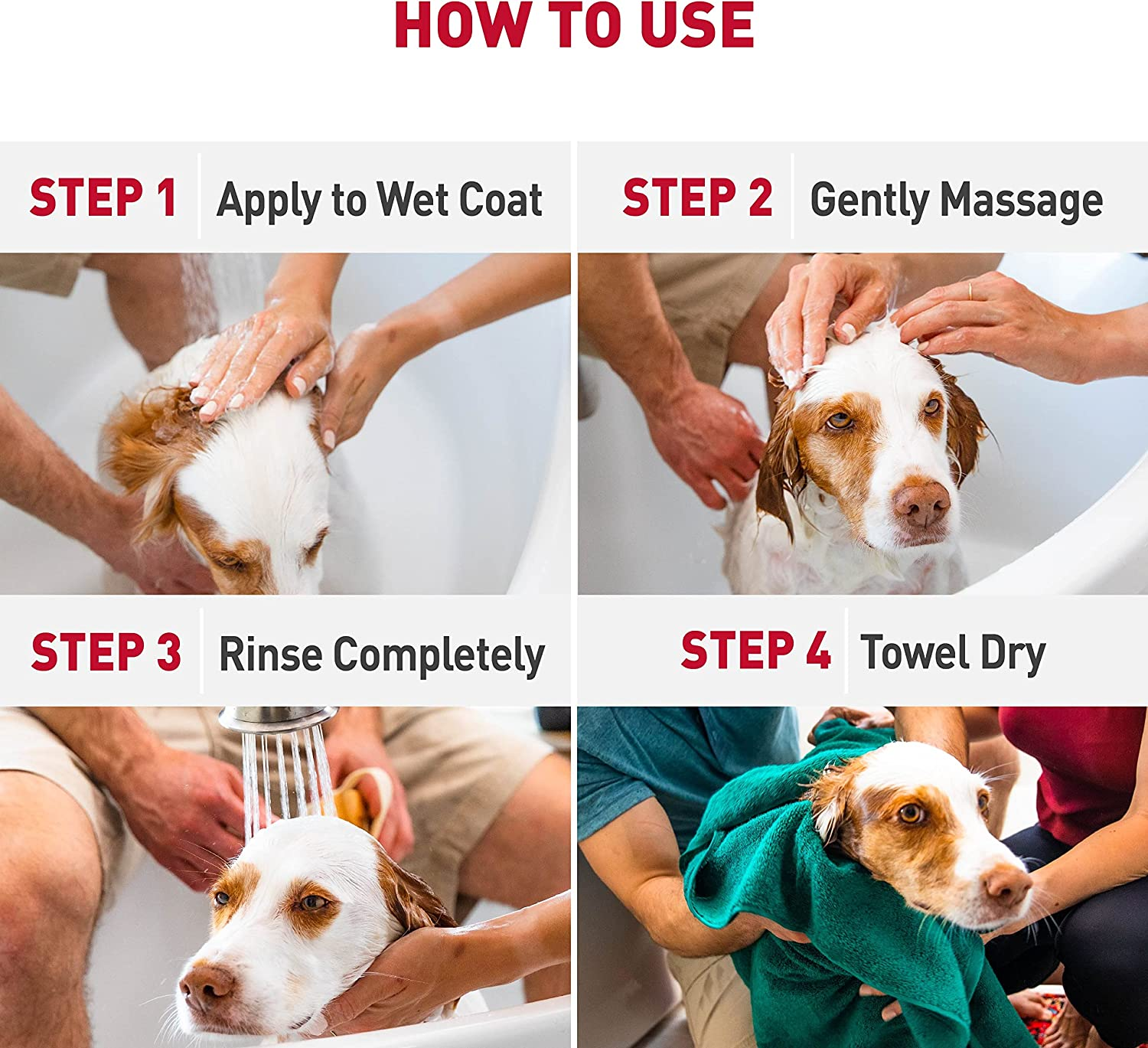 HOW TO USE

STEP 1 Apply to Wet Coat

STEP 2 Gently Massage

STEP 3 Rinse Completely

STEP 4 Towel Dry