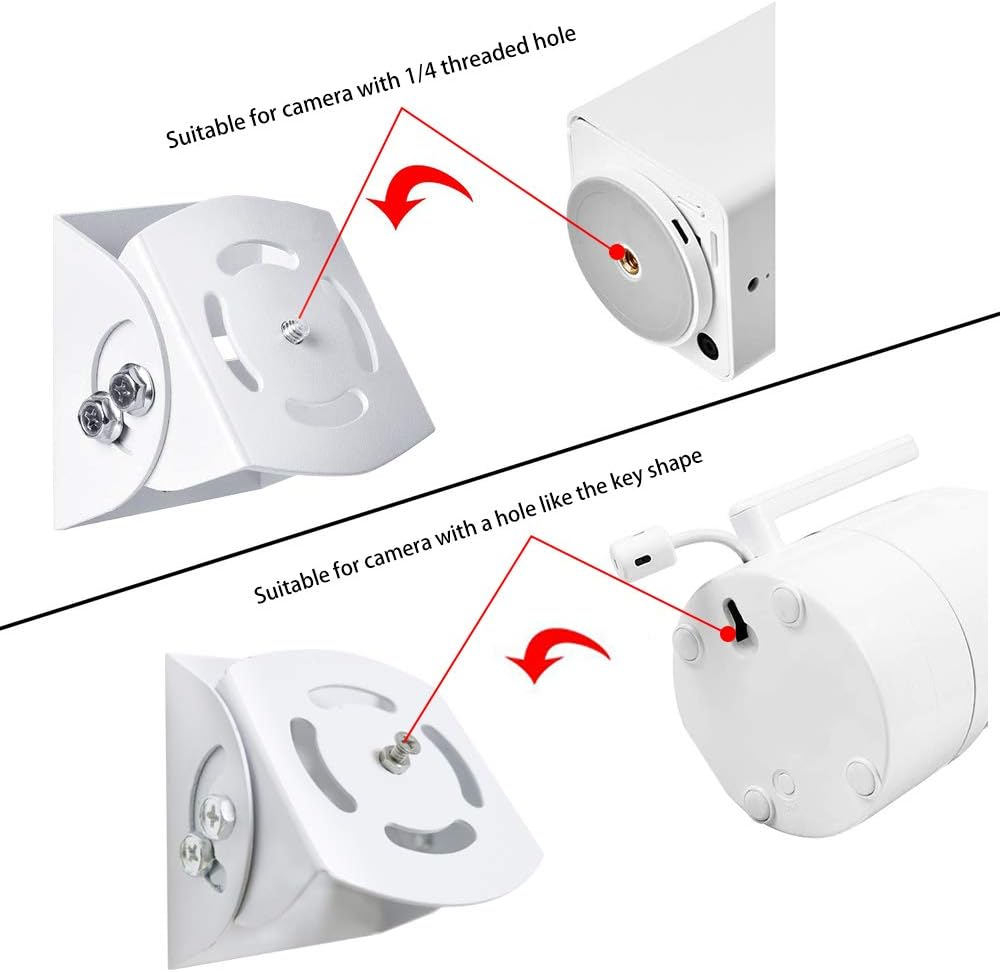 Suitable for camera with 1/4 threaded hole

Suitable for camera with a hole like the key shape