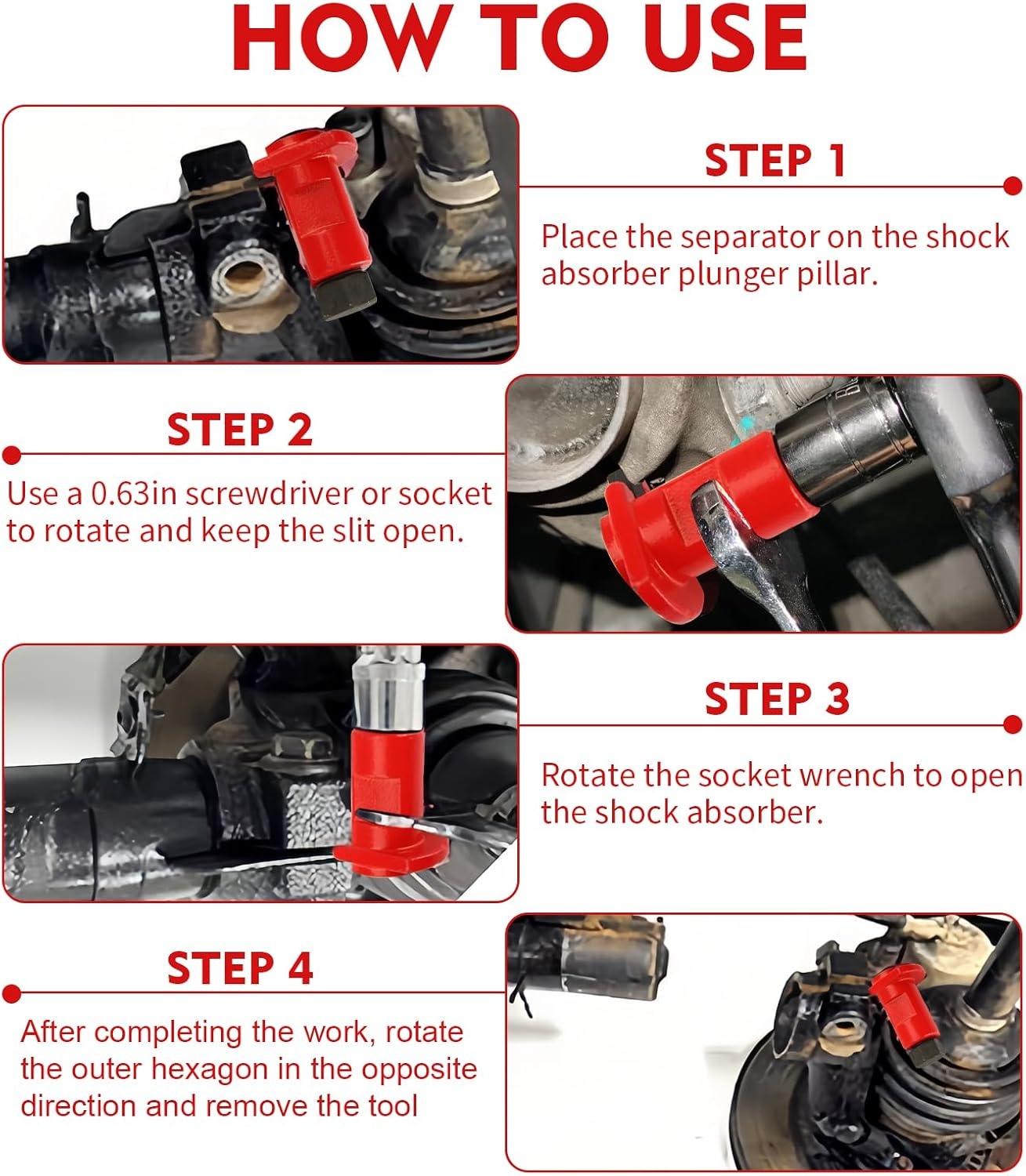 HOW TO USE

STEP 1

Place the separator on the shock absorber plunger pillar.

STEP 2

Use a 0.63in screwdriver or socket to rotate and keep the slit open.

STEP 3

Rotate the socket wrench to open the shock absorber.

STEP 4

After completing the work, rotate the outer hexagon in the opposite direction and remove the tool