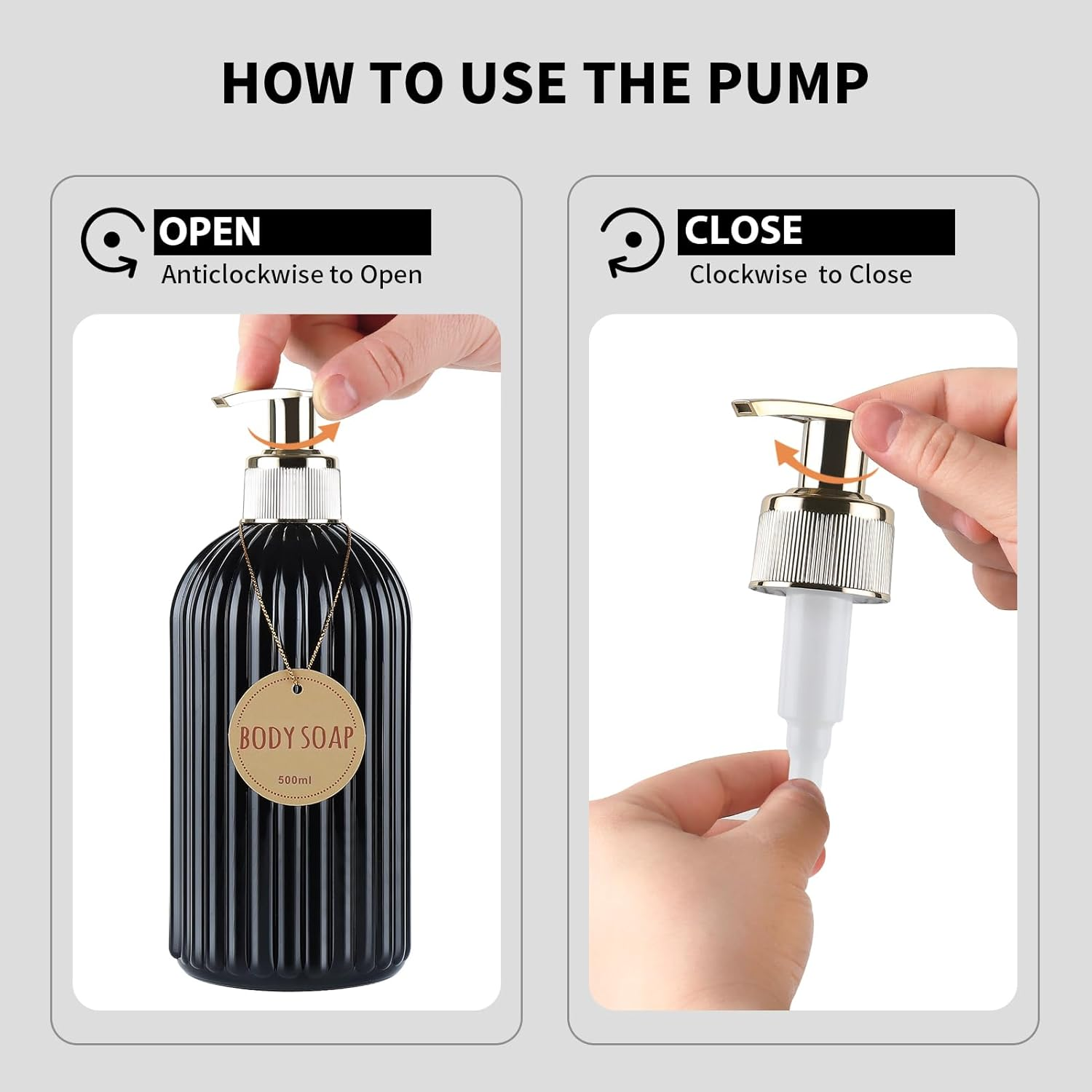 HOW TO USE THE PUMP

OPEN
Anticlockwise to Open

BODY SOAP
500ml

CLOSE
Clockwise to Close