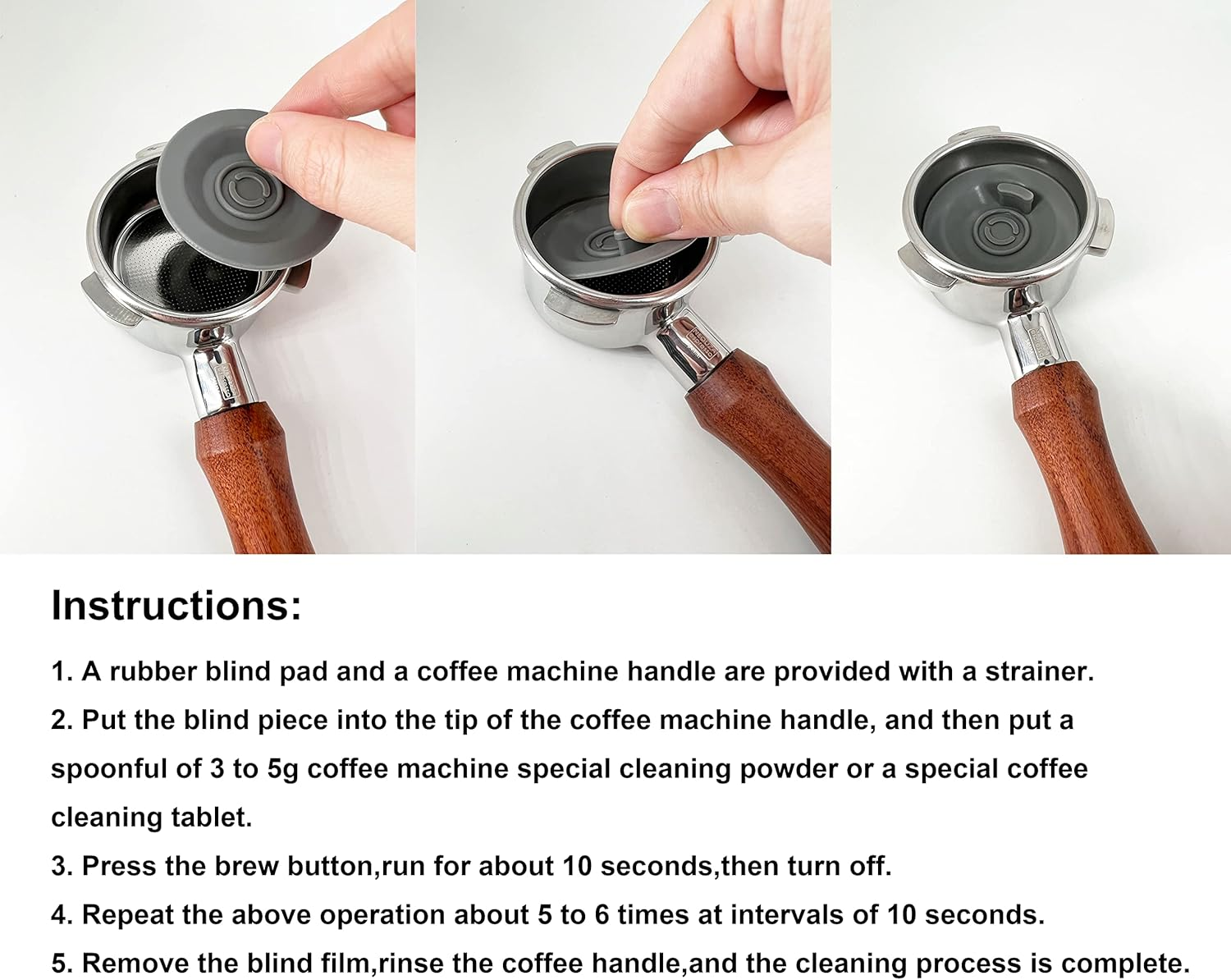 Instructions:

1. A rubber blind pad and a coffee machine handle are provided with a strainer.

2. Put the blind piece into the tip of the coffee machine handle, and then put a spoonful of 3 to 5g coffee machine special cleaning powder or a special coffee cleaning tablet.

3. Press the brew button,run for about 10 seconds,then turn off.

4. Repeat the above operation about 5 to 6 times at intervals of 10 seconds.

5. Remove the blind film,rinse the coffee handle,and the cleaning process is complete.