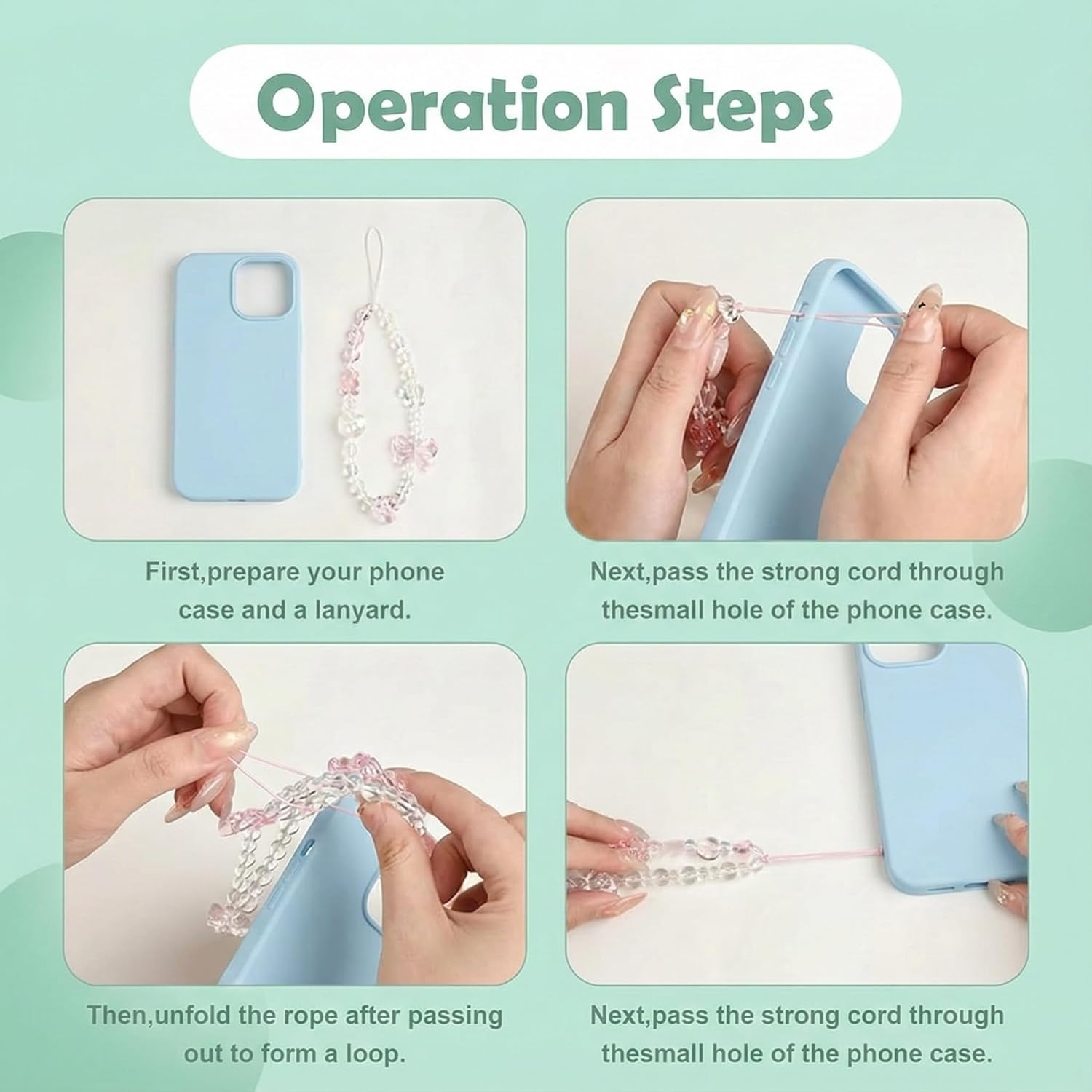 Operation Steps

First,prepare your phone case and a lanyard.

Next,pass the strong cord through thesmall hole of the phone case.

Then,unfold the rope after passing out to form a loop.

Next,pass the strong cord through thesmall hole of the phone case.