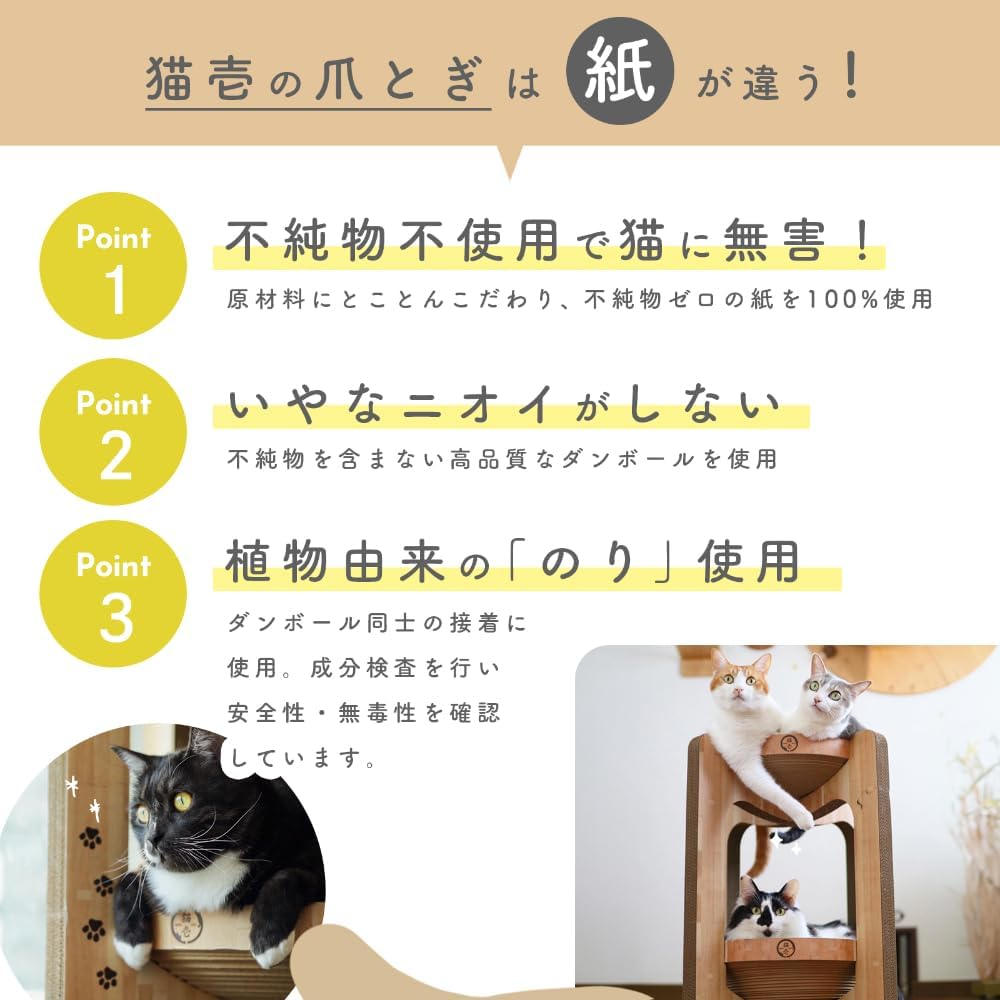 猫壱の爪とぎは紙が違う！

Point 1
不純物不使用で猫に無害！
原材料にとことんこだわり、不純物ゼロの紙を100%使用

Point 2
いやなニオイがしない
不純物を含まない高品質なダンボールを使用

Point 3
植物由来の「のり」使用
ダンボール同士の接着に使用。成分検査を行い安全性・無毒性を確認しています。