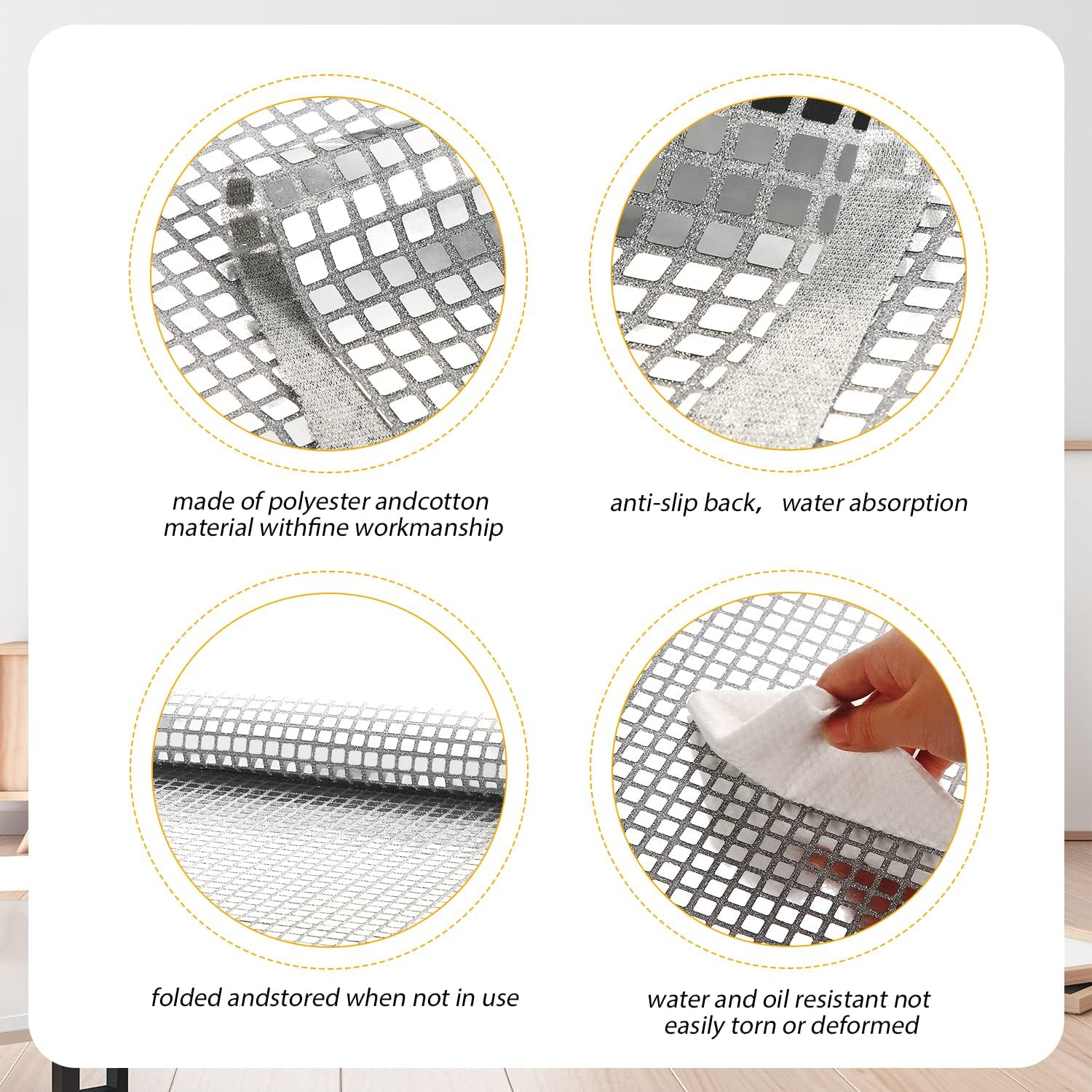 made of polyester andcotton material withfine workmanship

anti-slip back, water absorption

folded andstored when not in use

water and oil resistant not easily torn or deformed