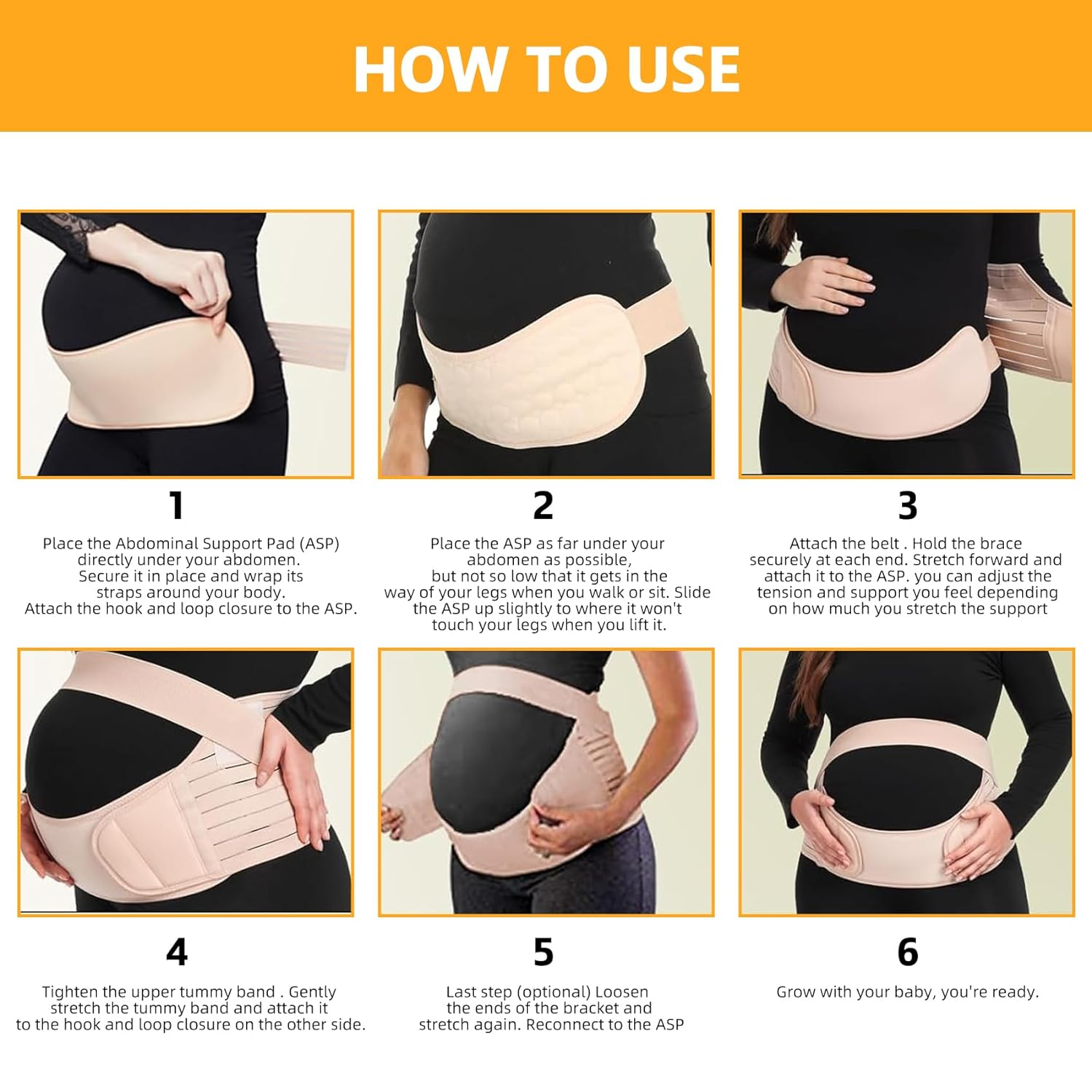 HOW TO USE

1

Place the Abdominal Support Pad (ASP) directly under your abdomen. Secure it in place and wrap its straps around your body. Attach the hook and loop closure to the ASP.

2

Place the ASP as far under your abdomen as possible, but not so low that it gets in the way of your legs when you walk or sit. Slide the ASP up slightly to where it won't touch your legs when you lift it.

3

Attach the belt . Hold the brace securely at each end. Stretch forward and attach it to the ASP. you can adjust the tension and support you feel depending on how much you stretch the support

4

Tighten the upper tummy band . Gently stretch the tummy band and attach it to the hook and loop closure on the other side.

5

Last step (optional) Loosen the ends of the bracket and stretch again. Reconnect to the ASP

6

Grow with your baby, you're ready.