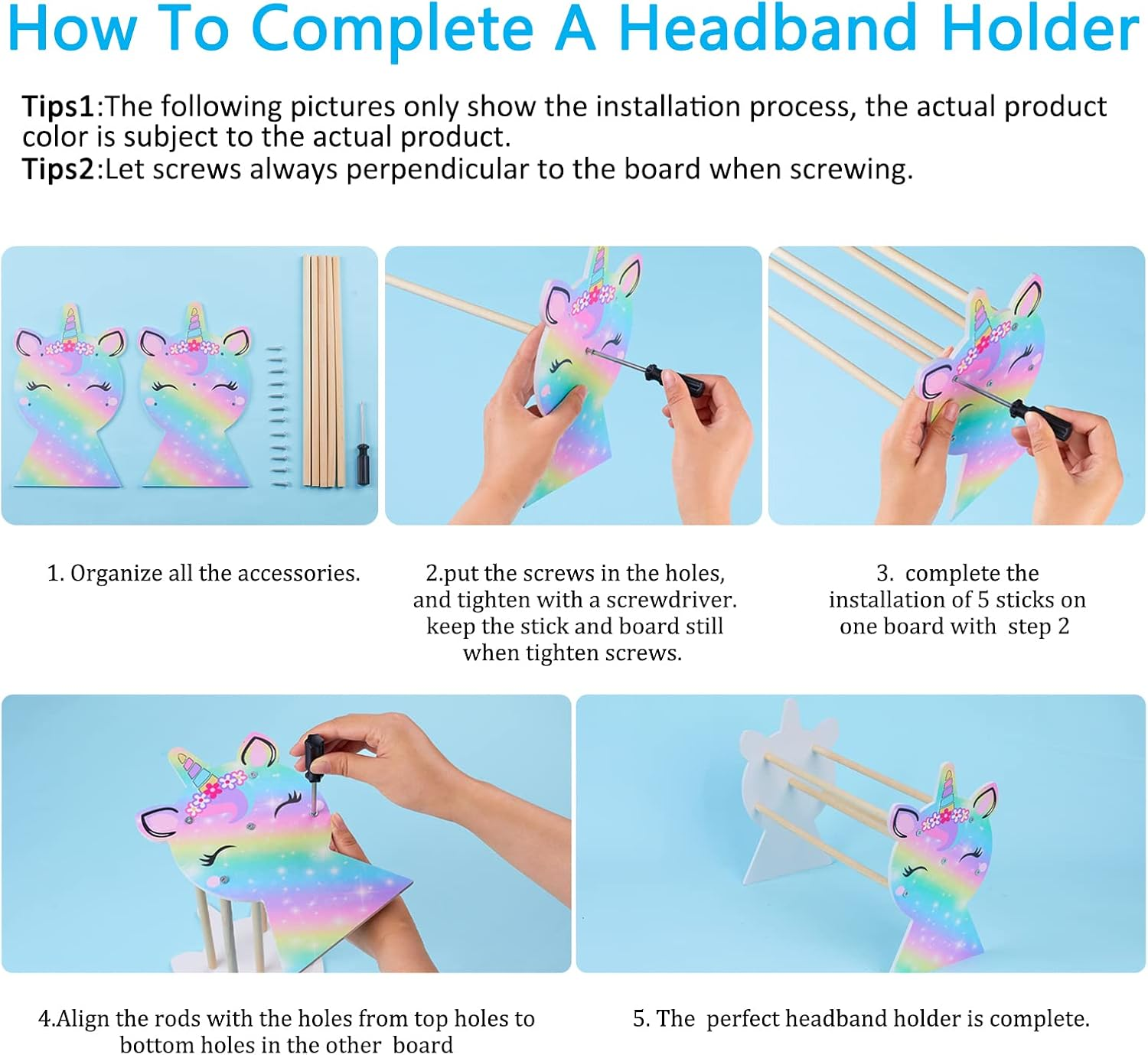 How To Complete A Headband Holder

Tips1:The following pictures only show the installation process, the actual product color is subject to the actual product.
Tips2:Let screws always perpendicular to the board when screwing.

1. Organize all the accessories.

2.put the screws in the holes, and tighten with a screwdriver. keep the stick and board still when tighten screws.

3. complete the installation of 5 sticks on one board with step 2

4.Align the rods with the holes from top holes to bottom holes in the other board

5. The perfect headband holder is complete.