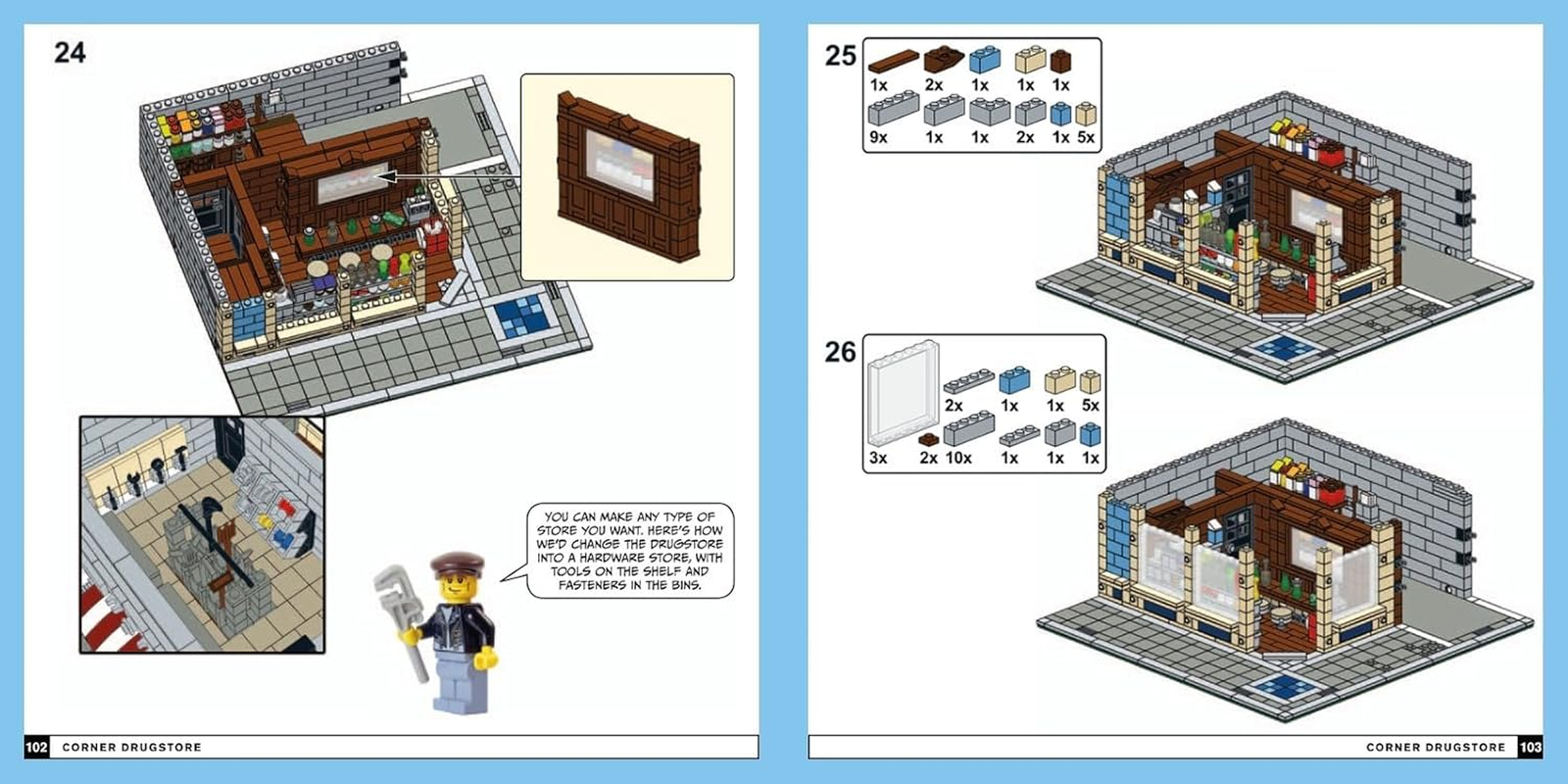 24

YOU CAN MAKE ANY TYPE OF STORE YOU WANT. HERE'S HOW WE'D CHANGE THE DRUGSTORE INTO A HARDWARE STORE, WITH TOOLS ON THE SHELF AND FASTENERS IN THE BINS.

102 CORNER DRUGSTORE

25
1x 2x 1x 1x 1x
9x 1x 1x 2x 1x 5x

26
2x 1x 1x 5x
3x 2x 10x 1x 1x 1x

CORNER DRUGSTORE 103