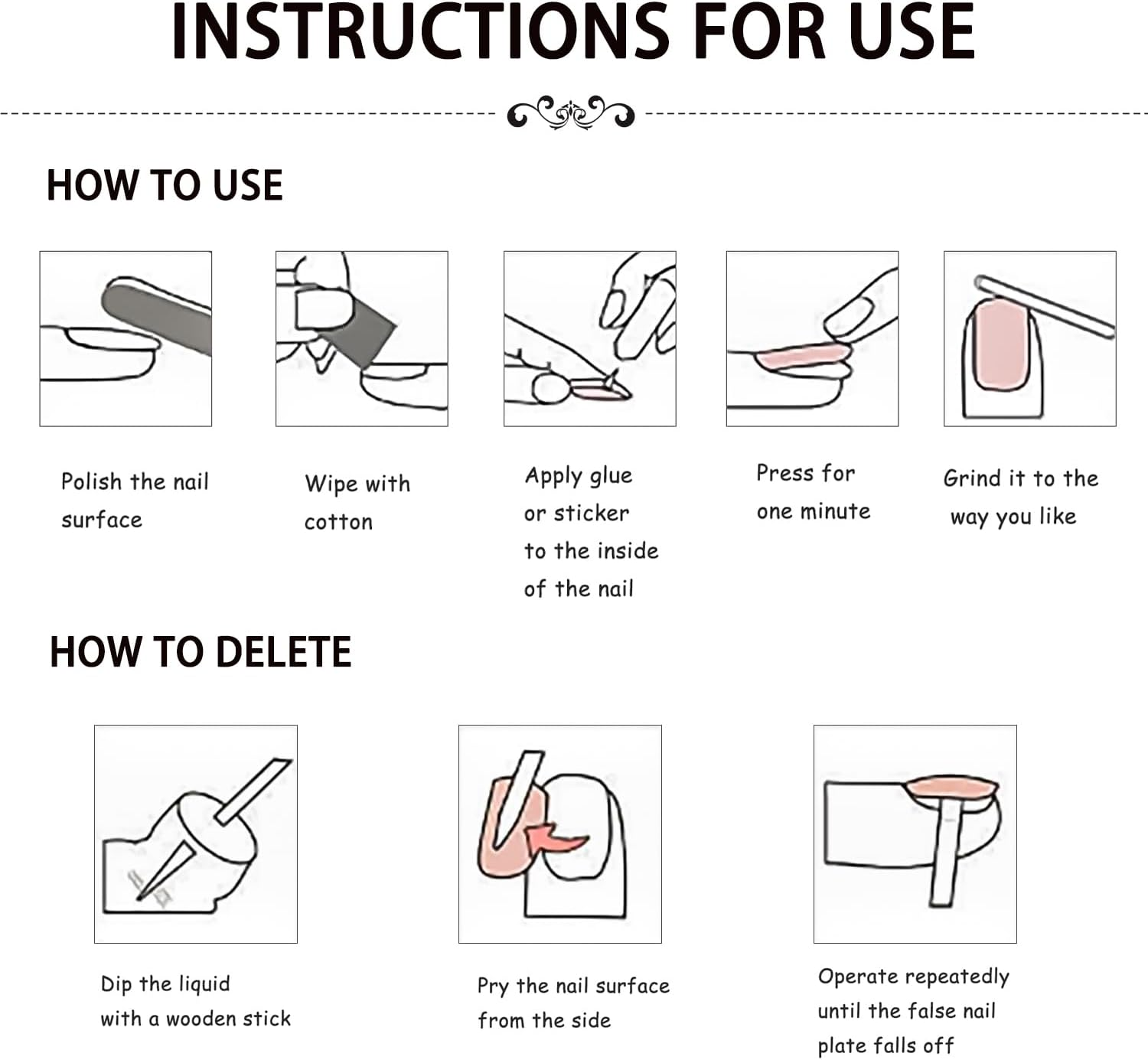 INSTRUCTIONS FOR USE

HOW TO USE

Polish the nail surface

Wipe with cotton

Apply glue or sticker to the inside of the nail

Press for one minute

Grind it to the way you like

HOW TO DELETE

Dip the liquid with a wooden stick

Pry the nail surface from the side

Operate repeatedly until the false nail plate falls off