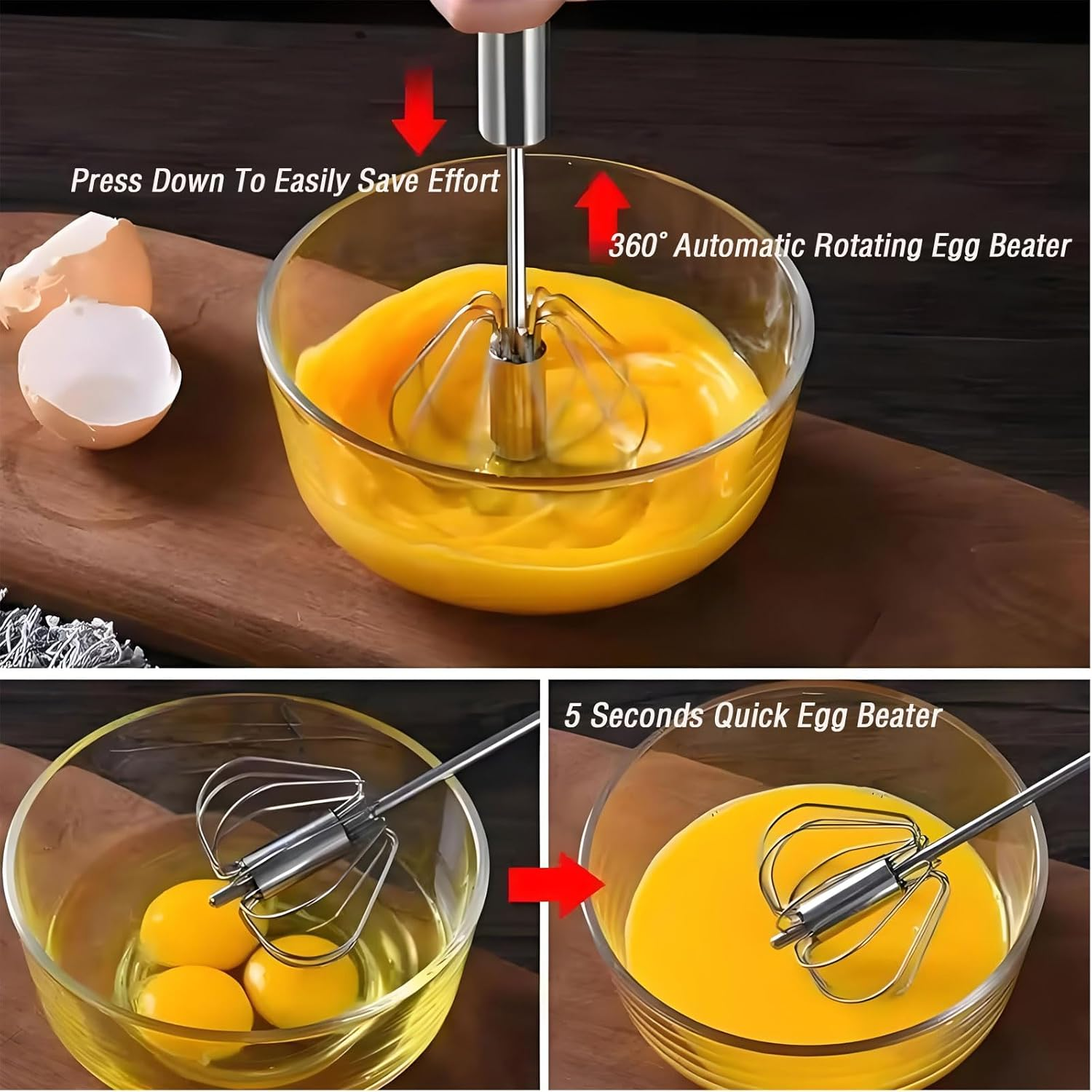 Press Down To Easily Save Effort

360° Automatic Rotating Egg Beater

5 Seconds Quick Egg Beater